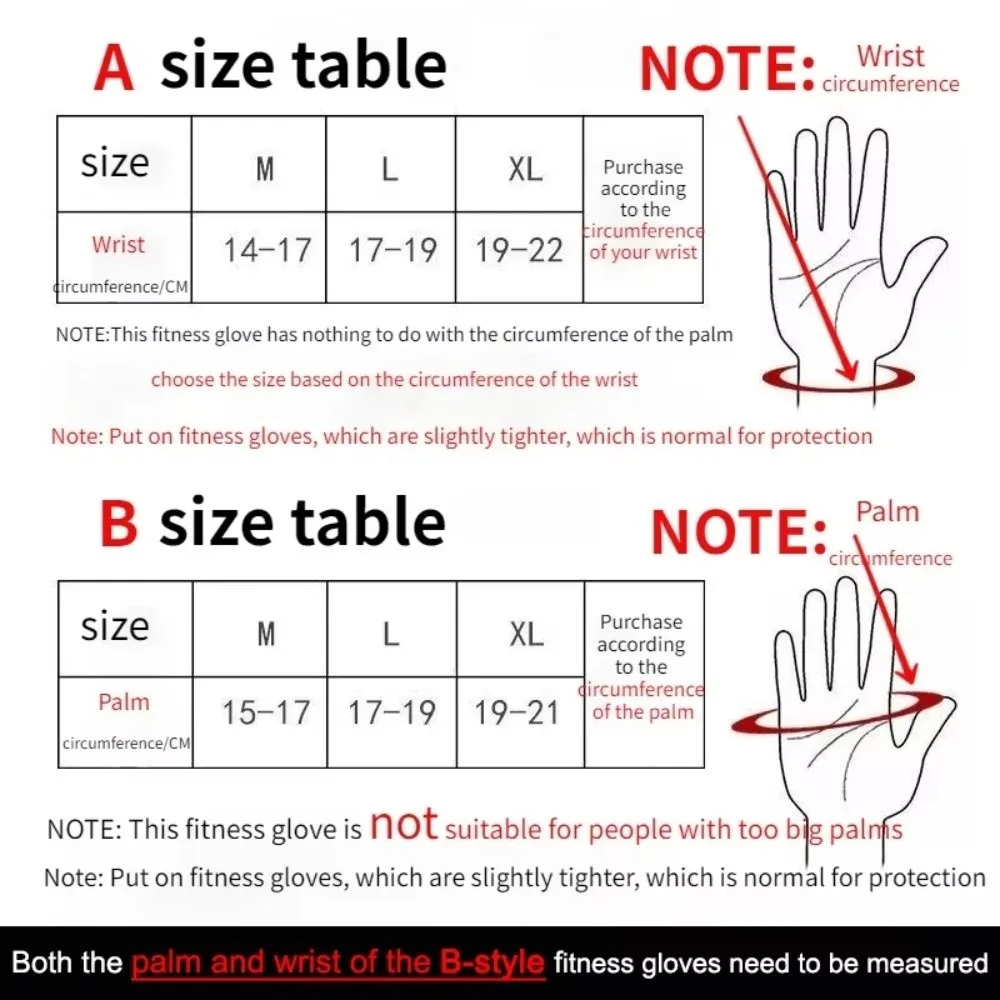 A size table

NOTE: Wrist circumference

| size | M | L | XL | Purchase according to the circumference of your wrist |
|---|---|---|---|---|
| Wrist circumference/CM | 14-17 | 17-19 | 19-22 | |

NOTE:This fitness glove has nothing to do with the circumference of the palm

choose the size based on the circumference of the wrist

Note: Put on fitness gloves, which are slightly tighter, which is normal for protection

B size table

NOTE: Palm circumference

| size | M | L | XL | Purchase according to the circumference of the palm |
|---|---|---|---|---|
| Palm circumference/CM | 15-17 | 17-19 | 19-21 | |

NOTE: This fitness glove is not suitable for people with too big palms

Note: Put on fitness gloves, which are slightly tighter, which is normal for protection

Both the palm and wrist of the B-style fitness gloves need to be measured