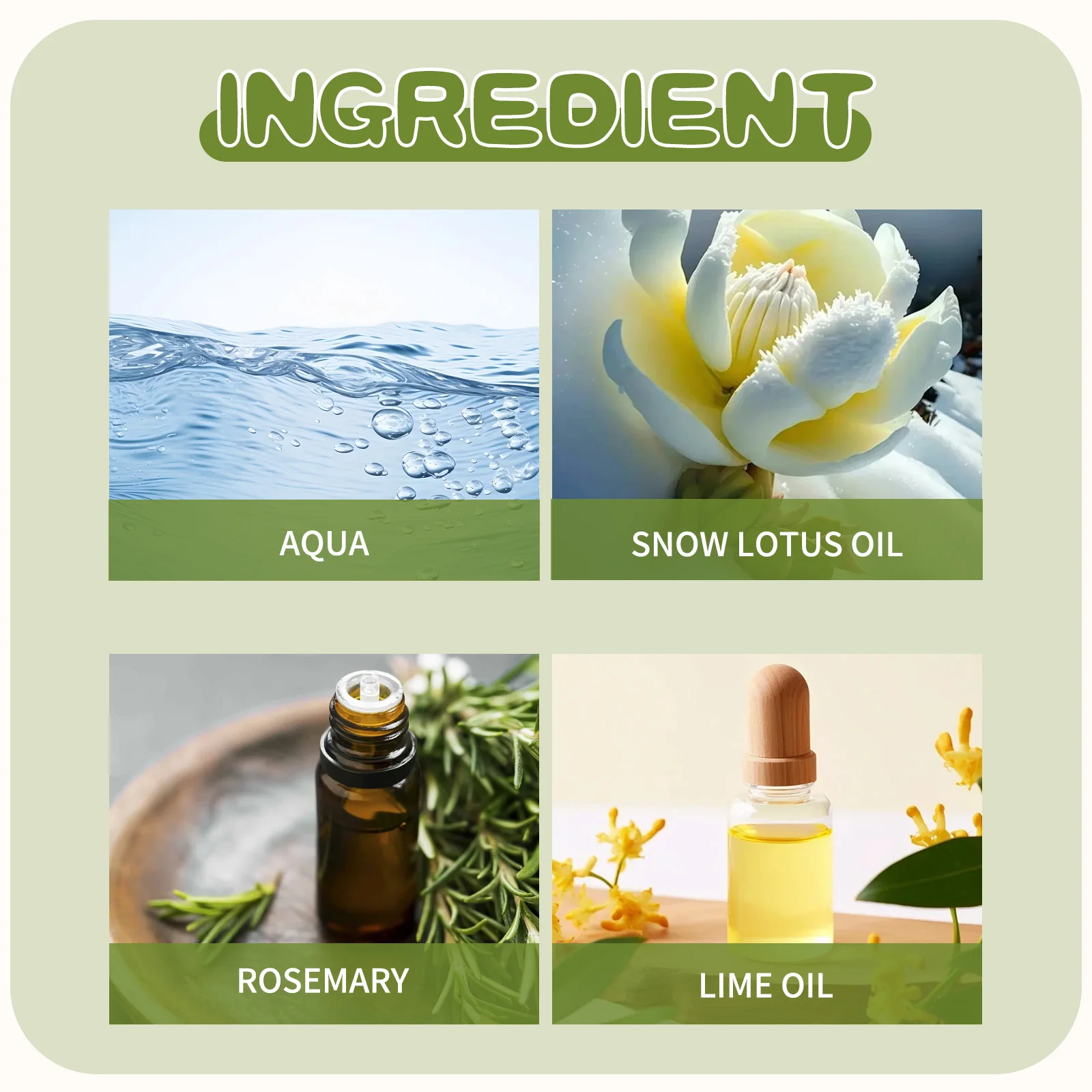 INGREDIENT

AQUA

SNOW LOTUS OIL

ROSEMARY

LIME OIL