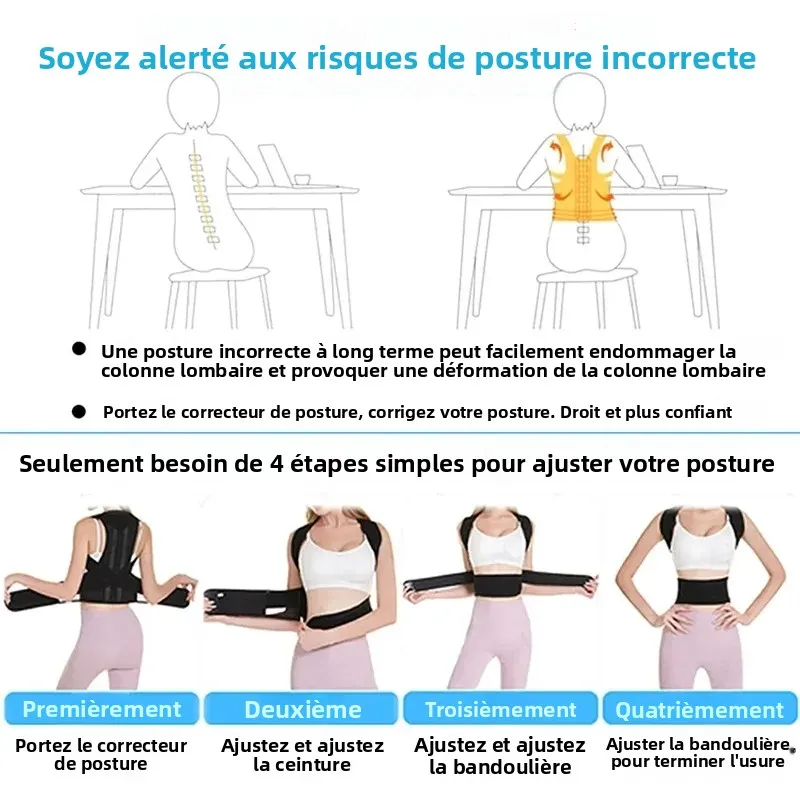 Soyez alerté aux risques de posture incorrecte

● Une posture incorrecte à long terme peut facilement endommager la colonne lombaire et provoquer une déformation de la colonne lombaire

● Portez le correcteur de posture, corrigez votre posture. Droit et plus confiant

Seulement besoin de 4 étapes simples pour ajuster votre posture

Premièrement
Portez le correcteur de posture

Deuxième
Ajustez et ajustez la ceinture

Troisièmement
Ajustez et ajustez la bandoulière

Quatrièmement
Ajuster la bandoulière pour terminer l'usure