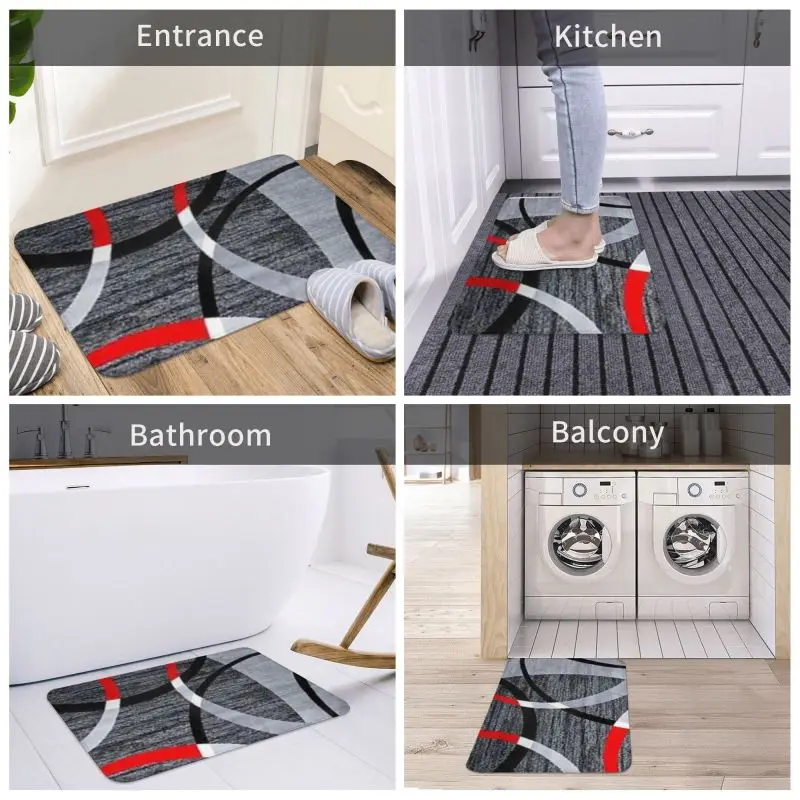 Entrance

Kitchen

Bathroom

Balcony