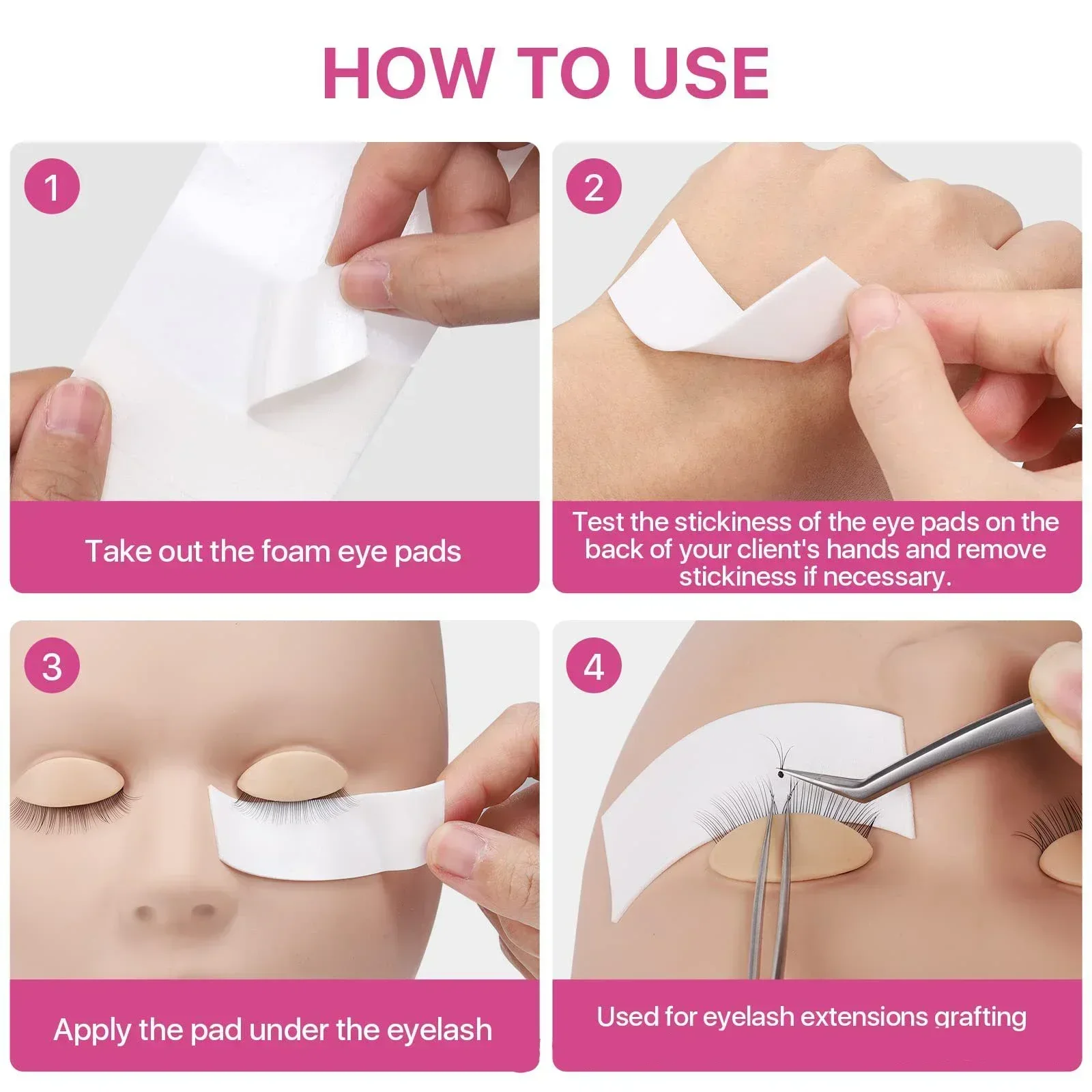 HOW TO USE

1

Take out the foam eye pads

2

Test the stickiness of the eye pads on the back of your client's hands and remove stickiness if necessary.

3

Apply the pad under the eyelash

4

Used for eyelash extensions grafting