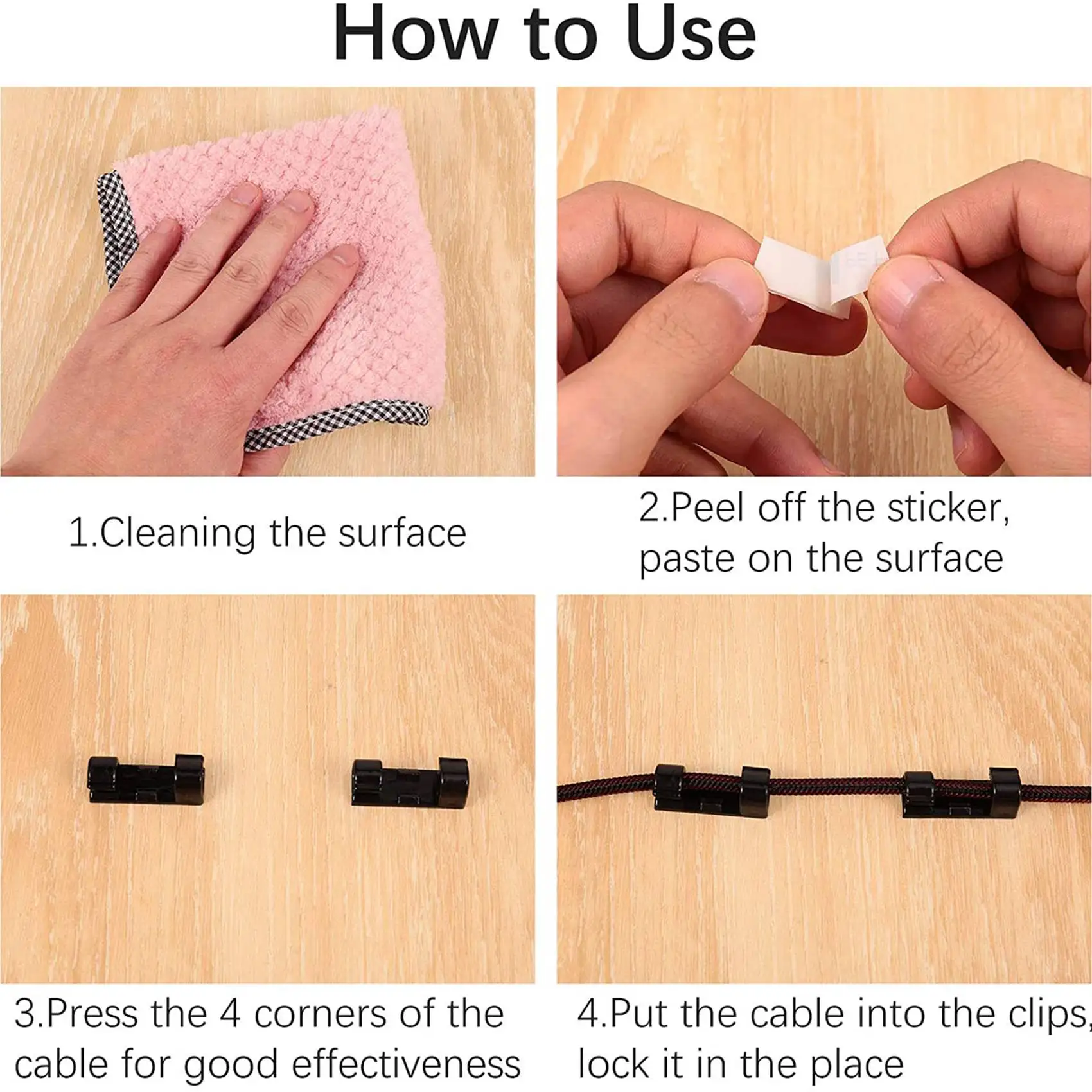 How to Use

1.Cleaning the surface

2.Peel off the sticker, paste on the surface

3.Press the 4 corners of the cable for good effectiveness

4.Put the cable into the clips, lock it in the place