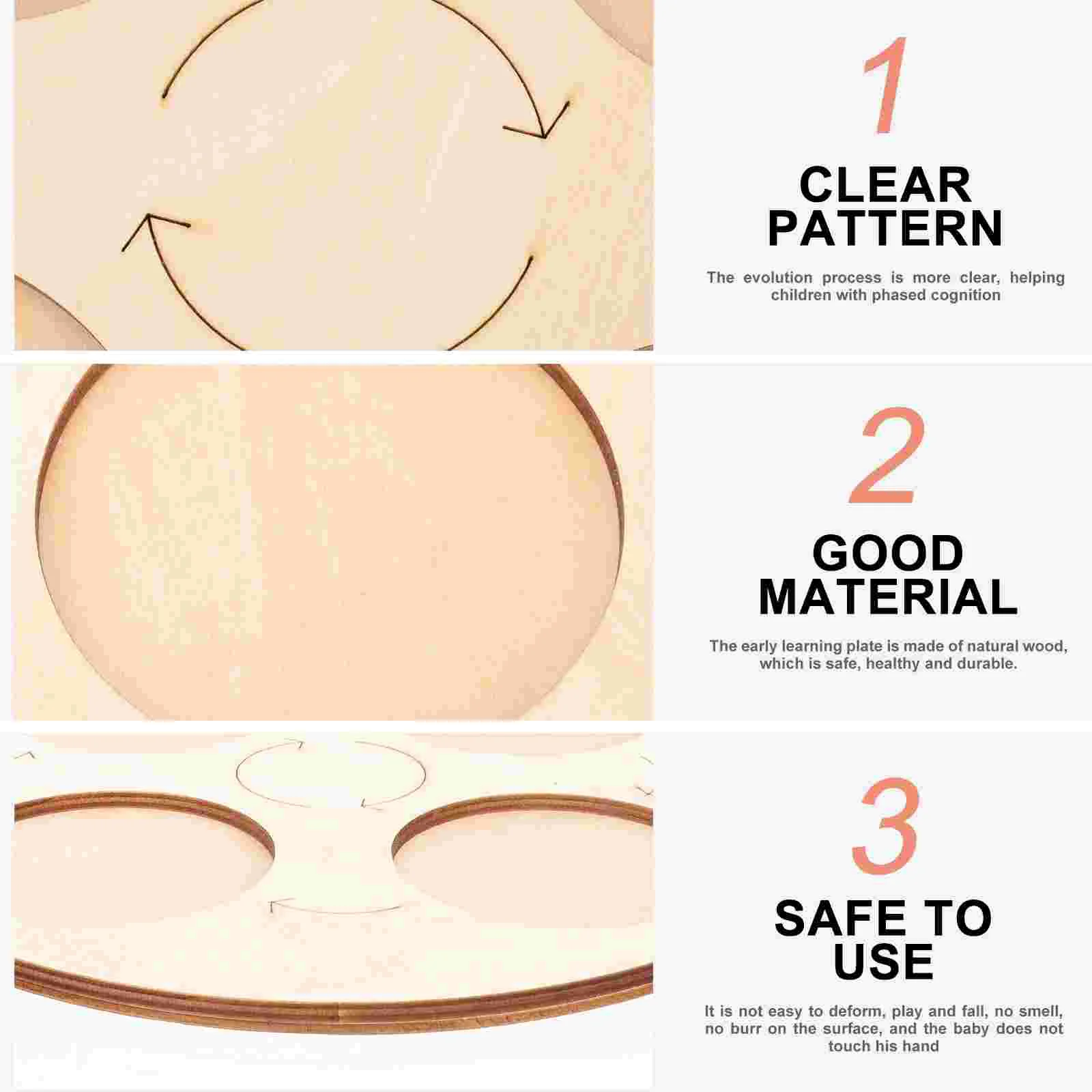 1

CLEAR PATTERN

The evolution process is more clear, helping children with phased cognition

2

GOOD MATERIAL

The early learning plate is made of natural wood, which is safe, healthy and durable.

3

SAFE TO USE

It is not easy to deform, play and fall, no smell, no burr on the surface, and the baby does not touch his hand