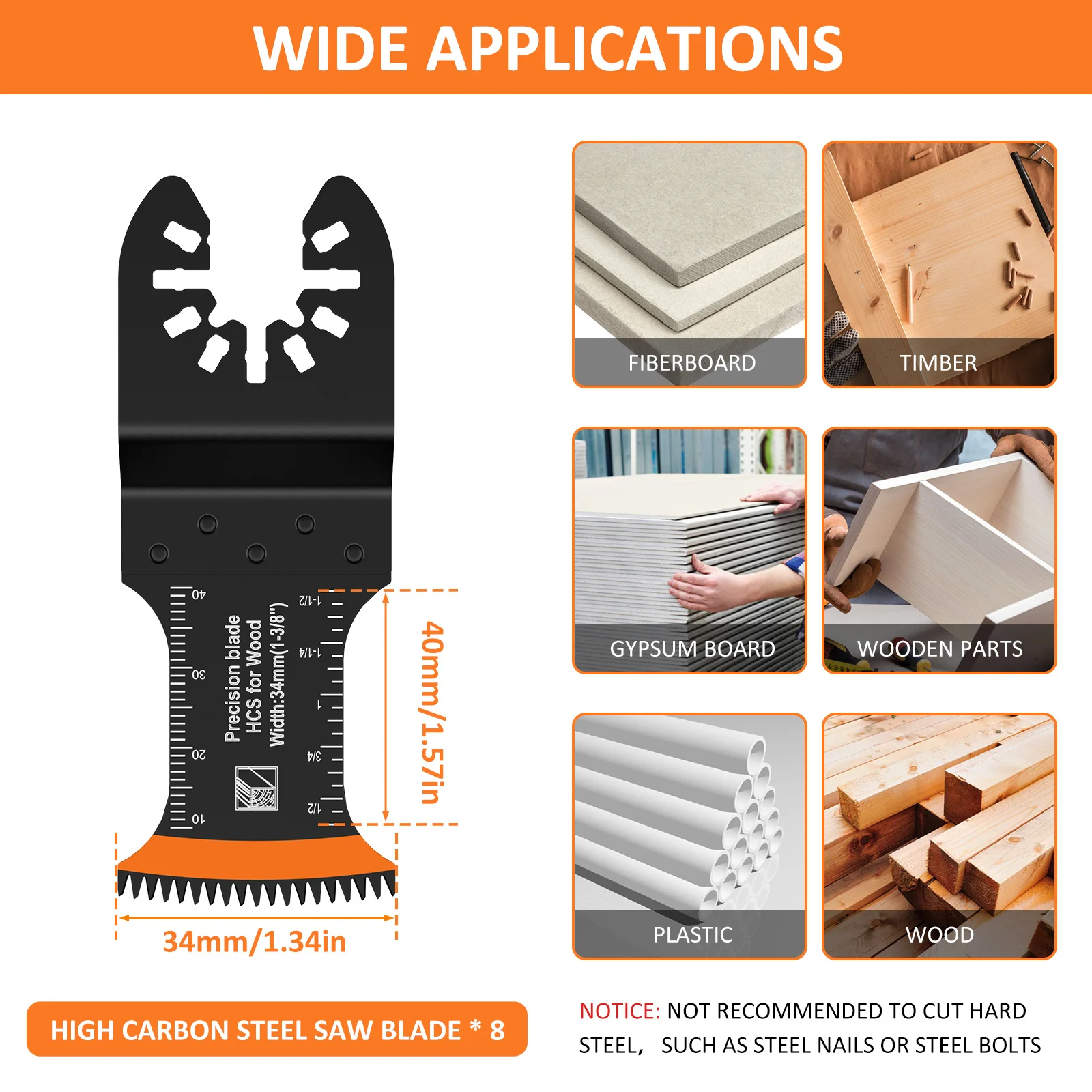 WIDE APPLICATIONS

40
30
20
10
Precision blade
HCS for Wood
Width:34mm(1-3/8")
1-1/2
1-1/4
1
3/4
1/2

40mm/1.57in

34mm/1.34in

FIBERBOARD

TIMBER

GYPSUM BOARD

WOODEN PARTS

PLASTIC

WOOD

HIGH CARBON STEEL SAW BLADE * 8

NOTICE: NOT RECOMMENDED TO CUT HARD STEEL, SUCH AS STEEL NAILS OR STEEL BOLTS