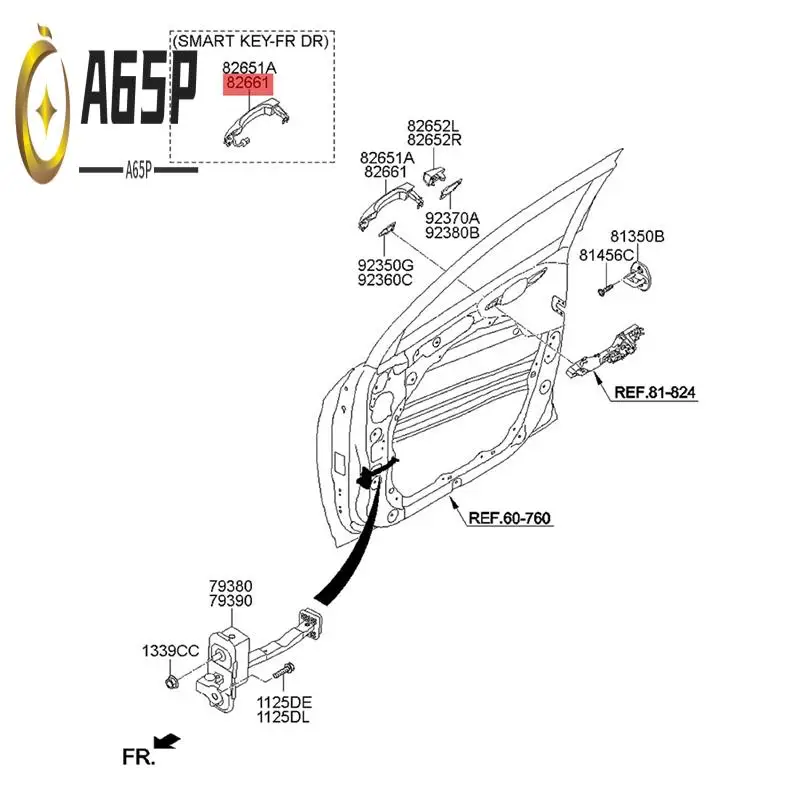 A65P

A65P

(SMART KEY-FR DR)
82651A
82661

82652L
82652R

82651A
82661

92370A
92380B

92350G
92360C

81350B
81456C

REF.81-824

REF.60-760

79380
79390

1339CC

1125DE
1125DL

FR.