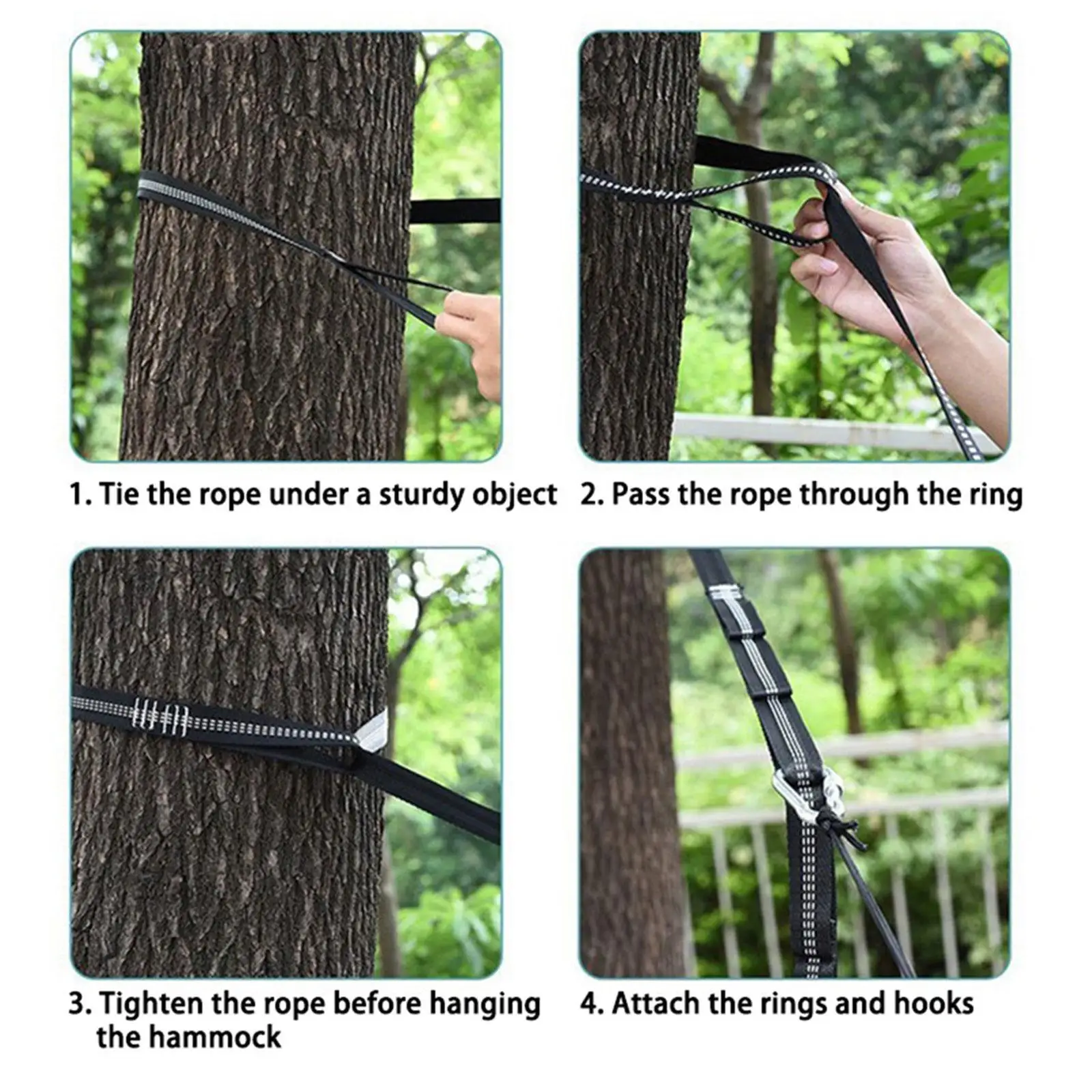 1. Tie the rope under a sturdy object

2. Pass the rope through the ring

3. Tighten the rope before hanging the hammock

4. Attach the rings and hooks