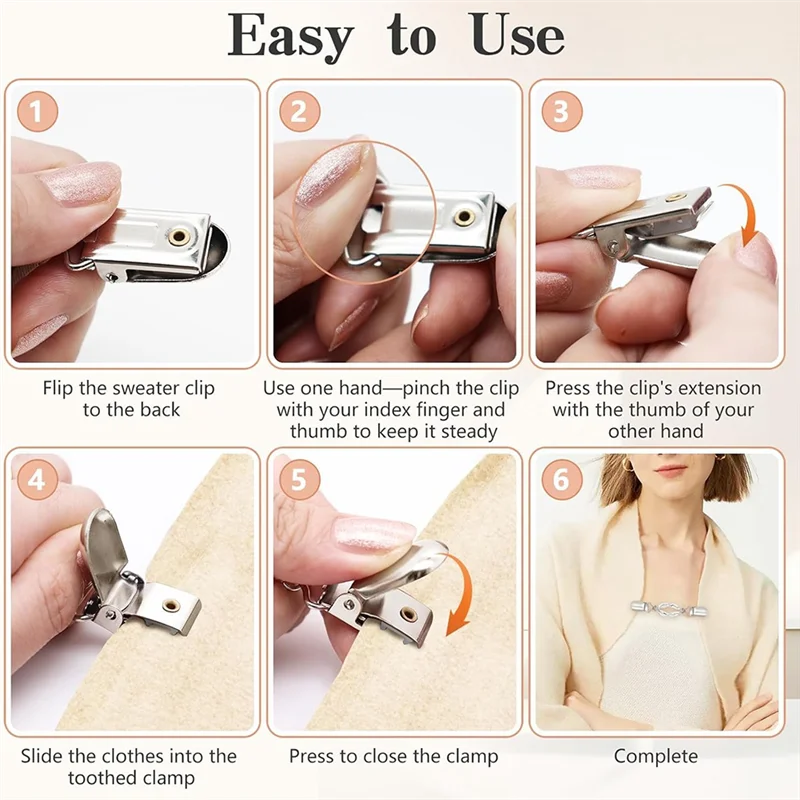 Easy to Use

1

Flip the sweater clip to the back

2

Use one hand—pinch the clip with your index finger and thumb to keep it steady

3

Press the clip's extension with the thumb of your other hand

4

Slide the clothes into the toothed clamp

5

Press to close the clamp

6

Complete