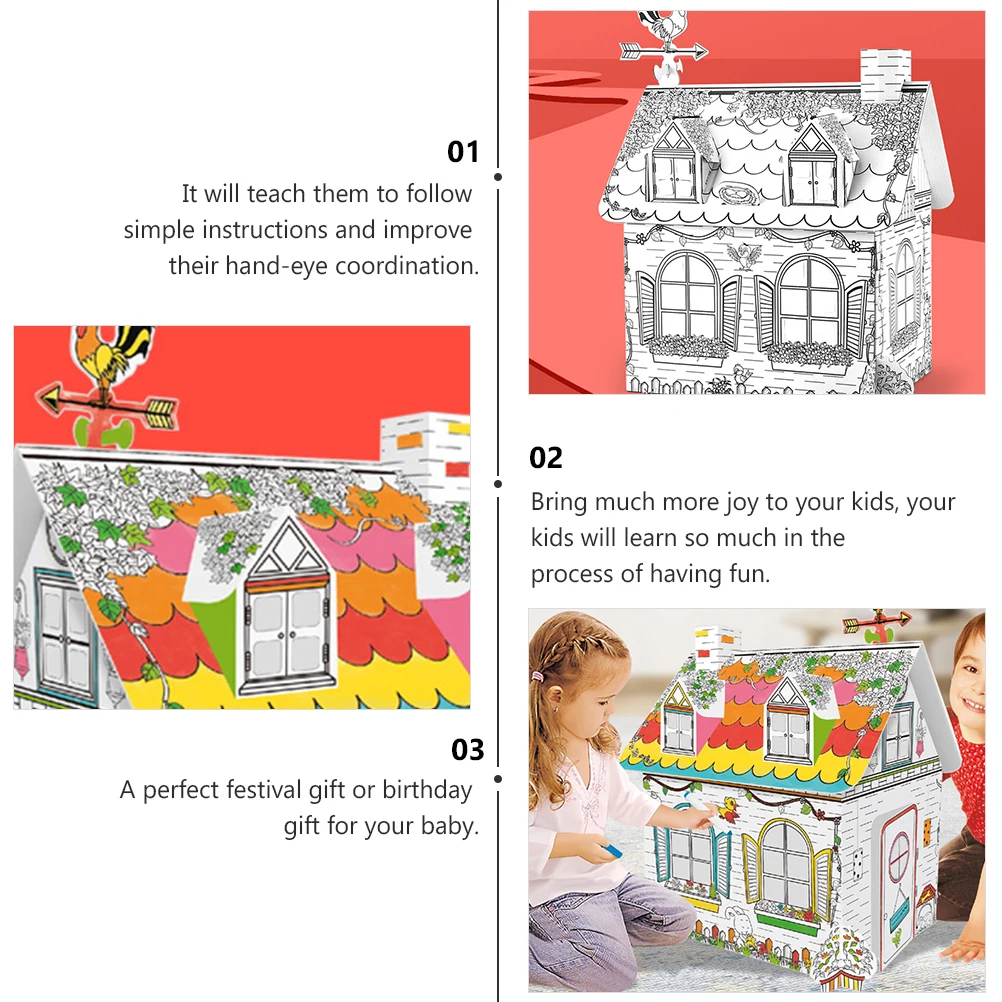 01
It will teach them to follow simple instructions and improve their hand-eye coordination.

02
Bring much more joy to your kids, your kids will learn so much in the process of having fun.

03
A perfect festival gift or birthday gift for your baby.