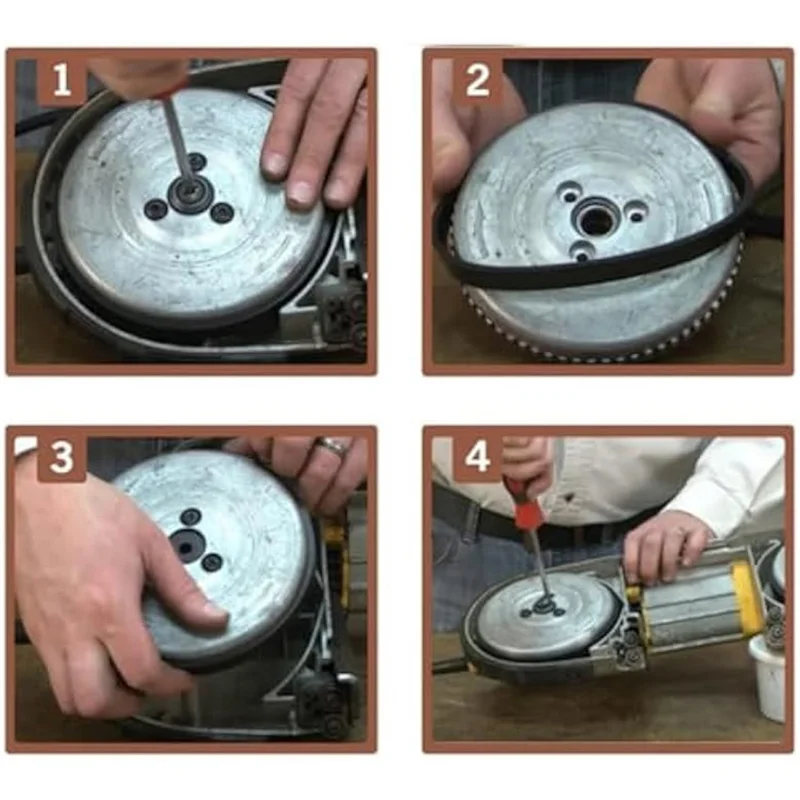 1

2

3

4