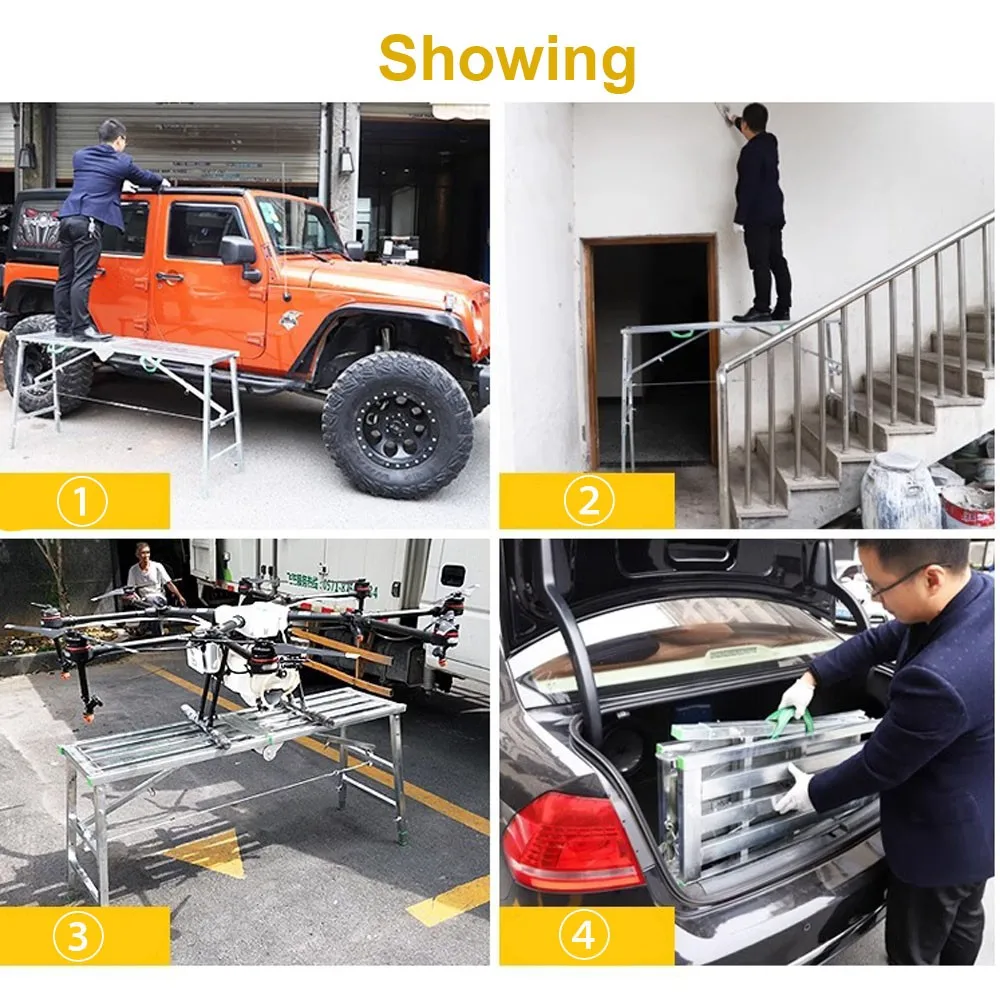 Showing

①

②

③

④