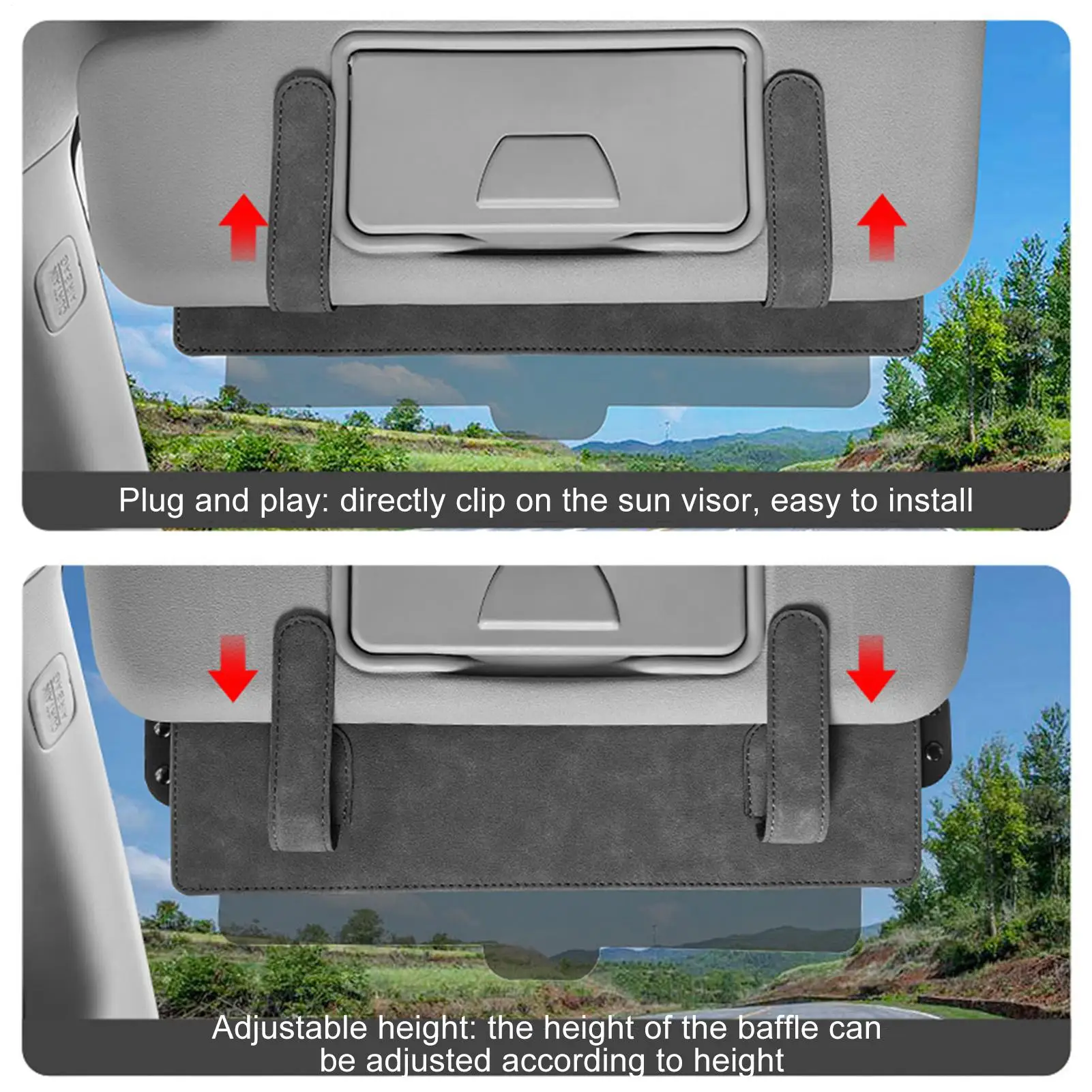 Plug and play: directly clip on the sun visor, easy to install

Adjustable height: the height of the baffle can be adjusted according to height