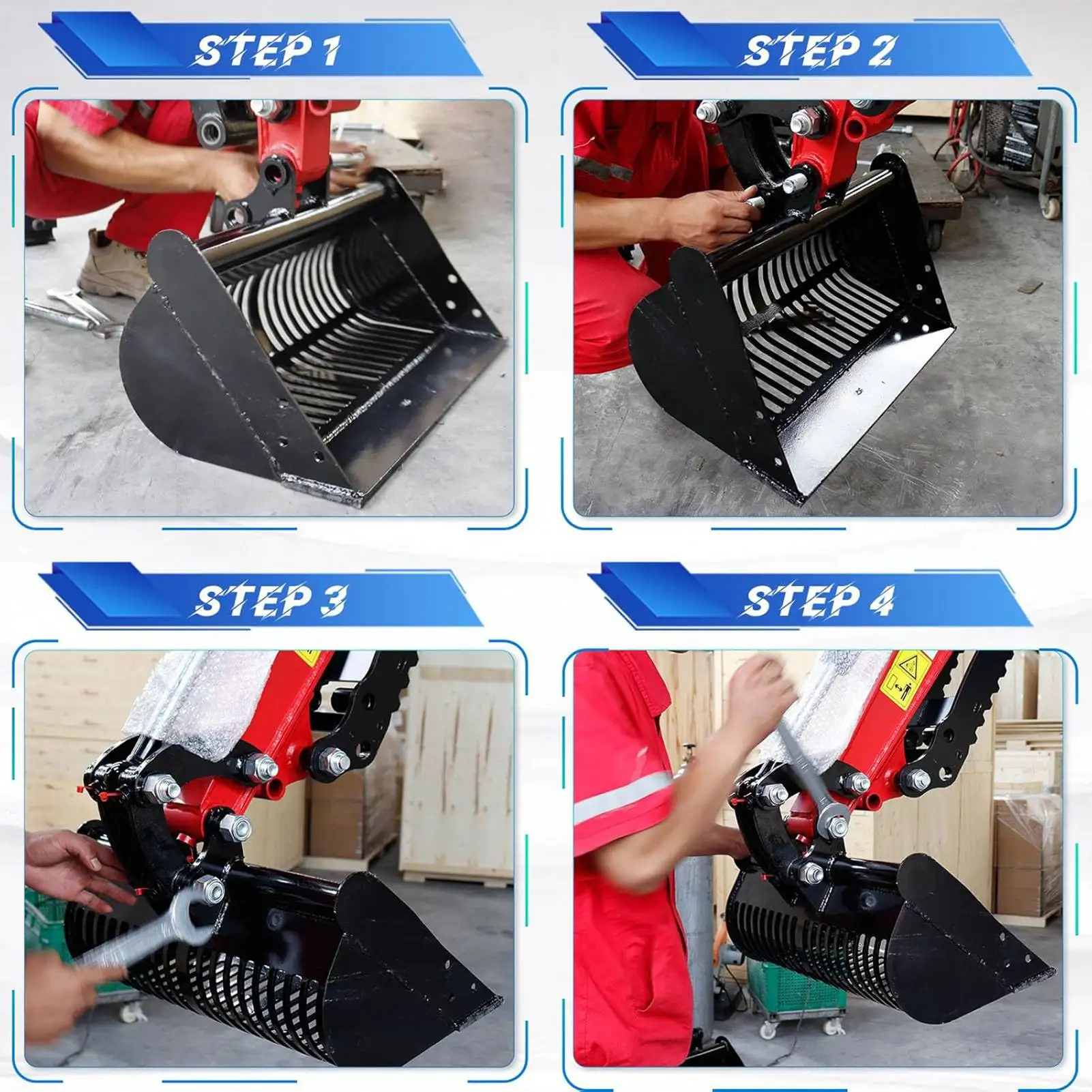 STEP 1

STEP 2

STEP 3

STEP 4