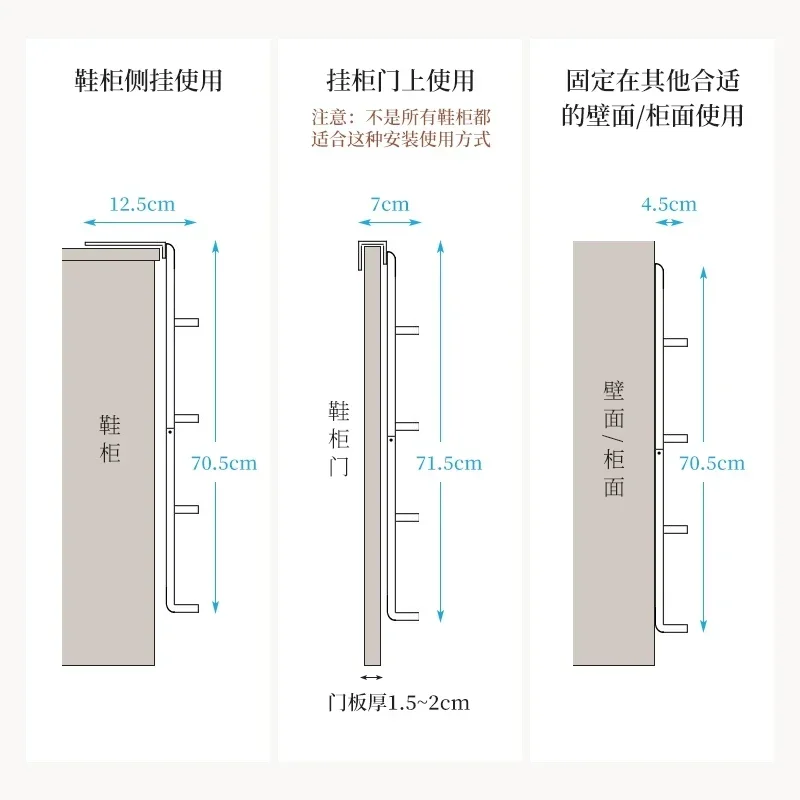 鞋柜侧挂使用

12.5cm

鞋柜

70.5cm

挂柜门上使用

注意：不是所有鞋柜都适合这种安装使用方式

7cm

鞋柜门

71.5cm

门板厚1.5~2cm

固定在其他合适的壁面/柜面使用

4.5cm

壁面/柜面

70.5cm