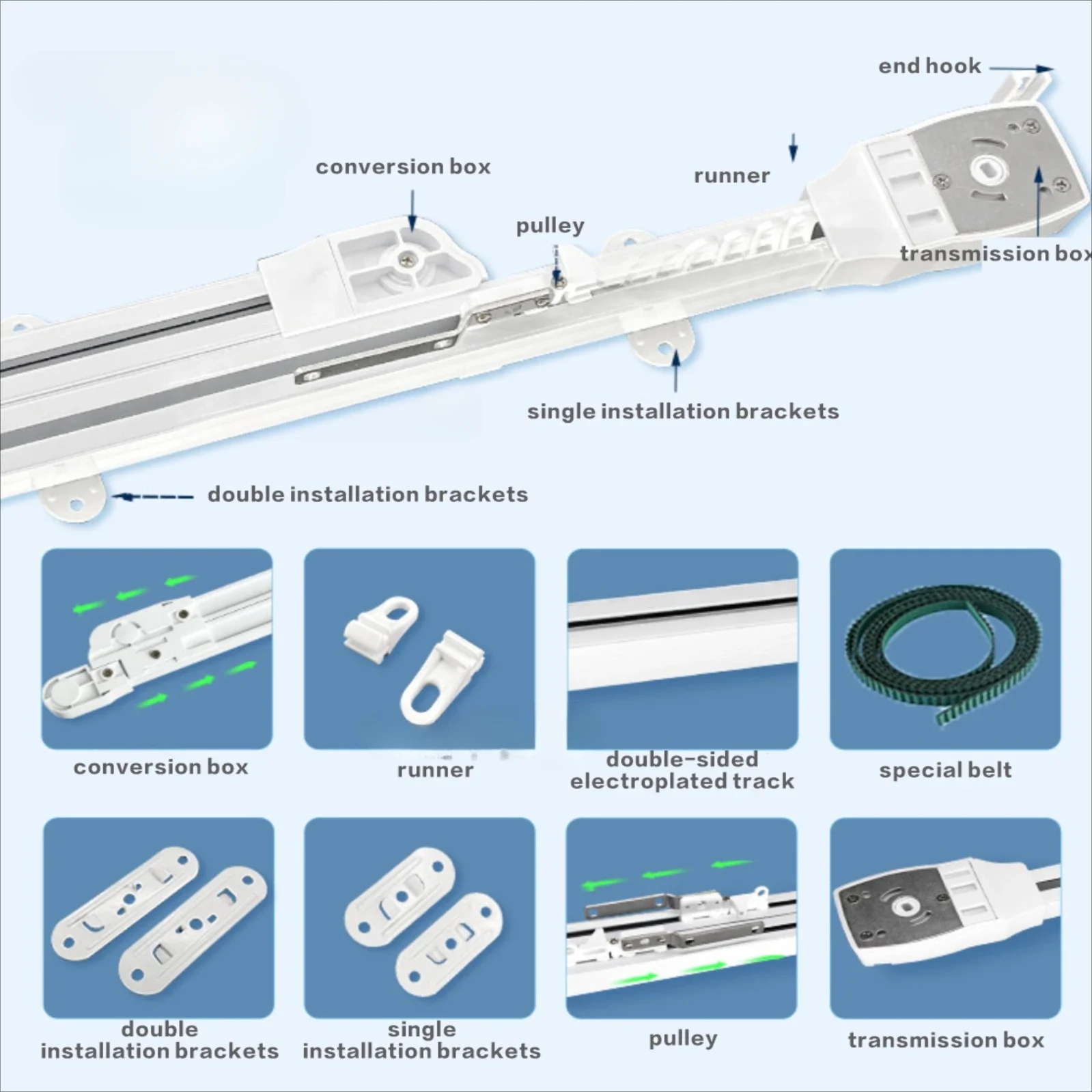 end hook

conversion box

runner

pulley

transmission box

single installation brackets

double installation brackets

conversion box

runner

double-sided electroplated track

special belt

double installation brackets

single installation brackets

pulley

transmission box