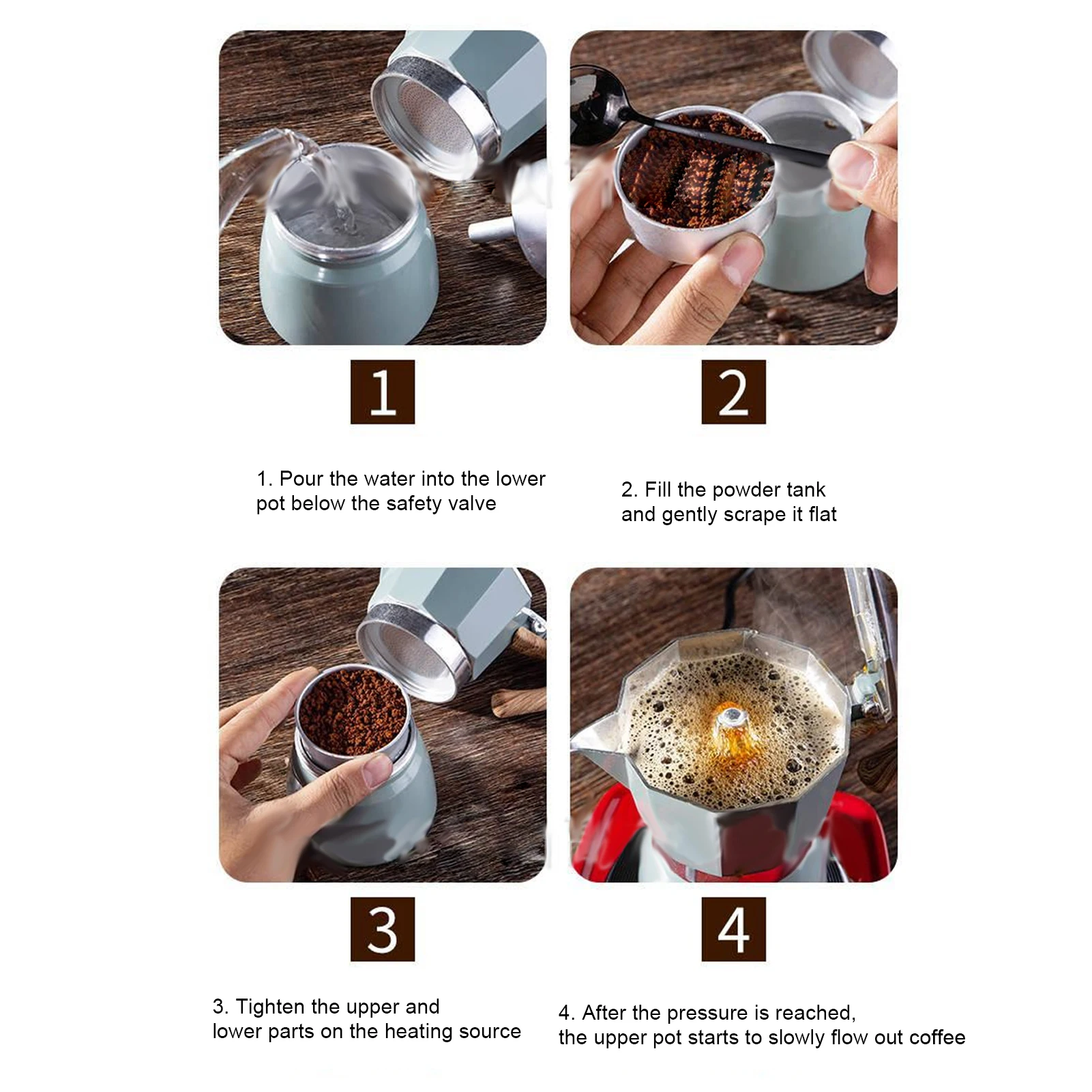 1

2

1. Pour the water into the lower pot below the safety valve

2. Fill the powder tank and gently scrape it flat

3

4

3. Tighten the upper and lower parts on the heating source

4. After the pressure is reached, the upper pot starts to slowly flow out coffee