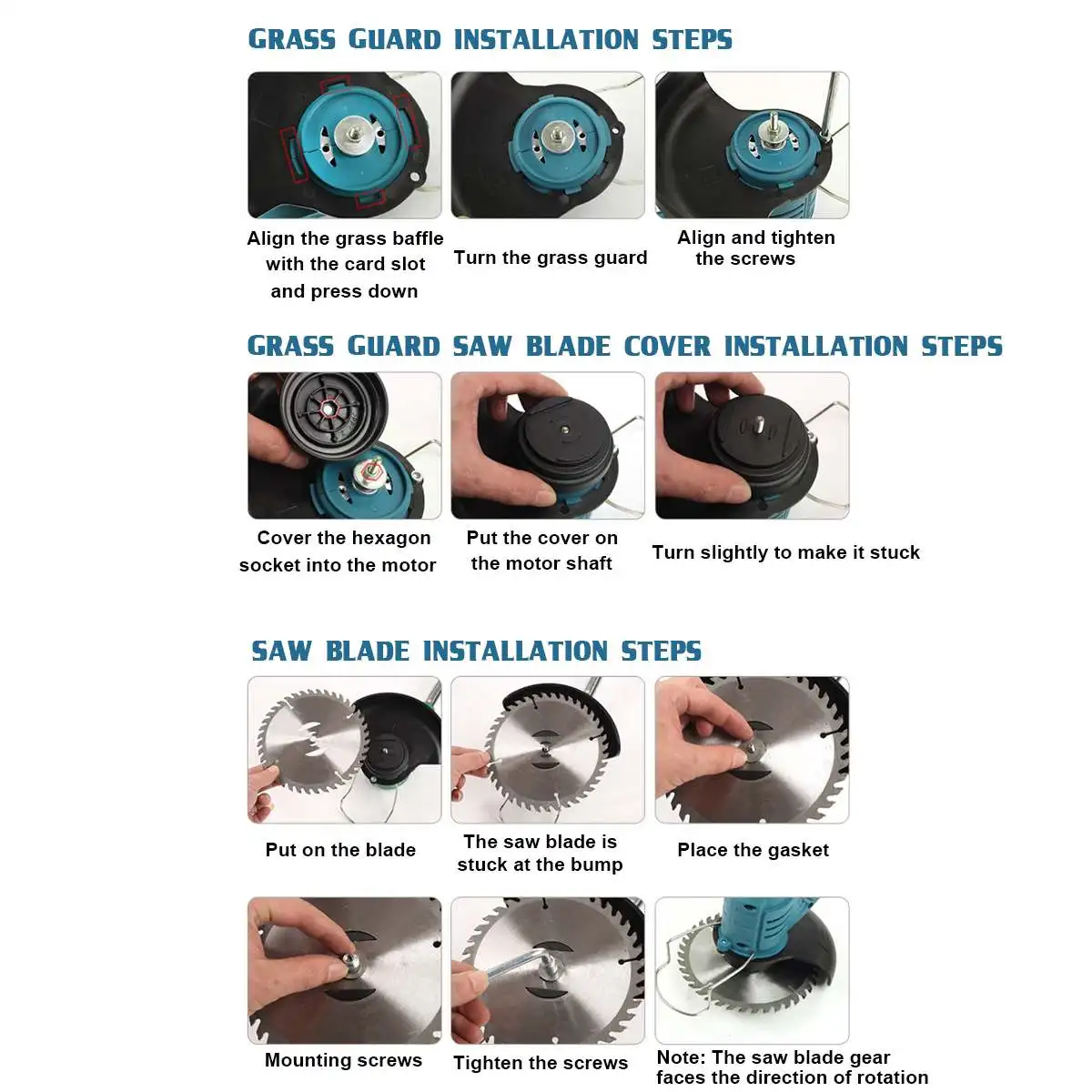 GRASS GUARD INSTALLATION STEPS

Align the grass baffle with the card slot and press down

Turn the grass guard

Align and tighten the screws

GRASS GUARD SAW BLADE COVER INSTALLATION STEPS

Cover the hexagon socket into the motor

Put the cover on the motor shaft

Turn slightly to make it stuck

SAW BLADE INSTALLATION STEPS

Put on the blade

The saw blade is stuck at the bump

Place the gasket

Mounting screws

Tighten the screws

Note: The saw blade gear faces the direction of rotation