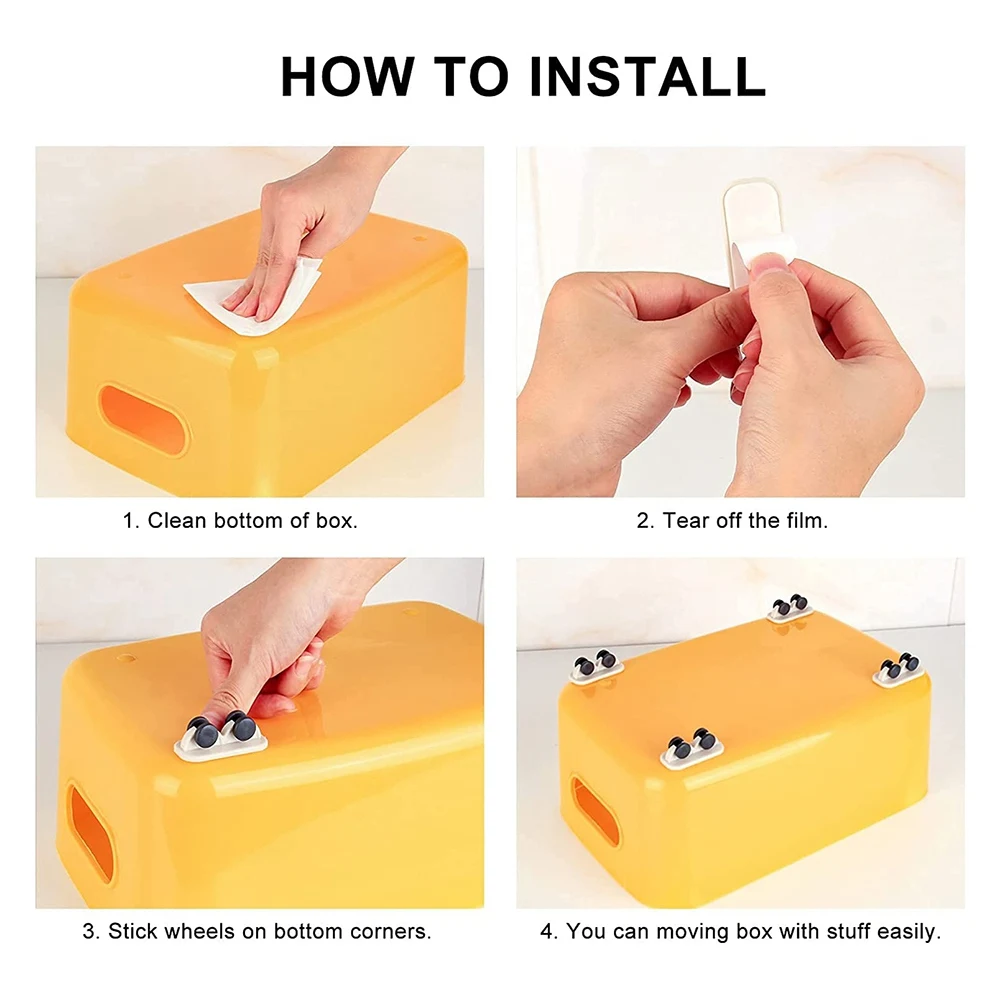 HOW TO INSTALL

1. Clean bottom of box.

2. Tear off the film.

3. Stick wheels on bottom corners.

4. You can moving box with stuff easily.