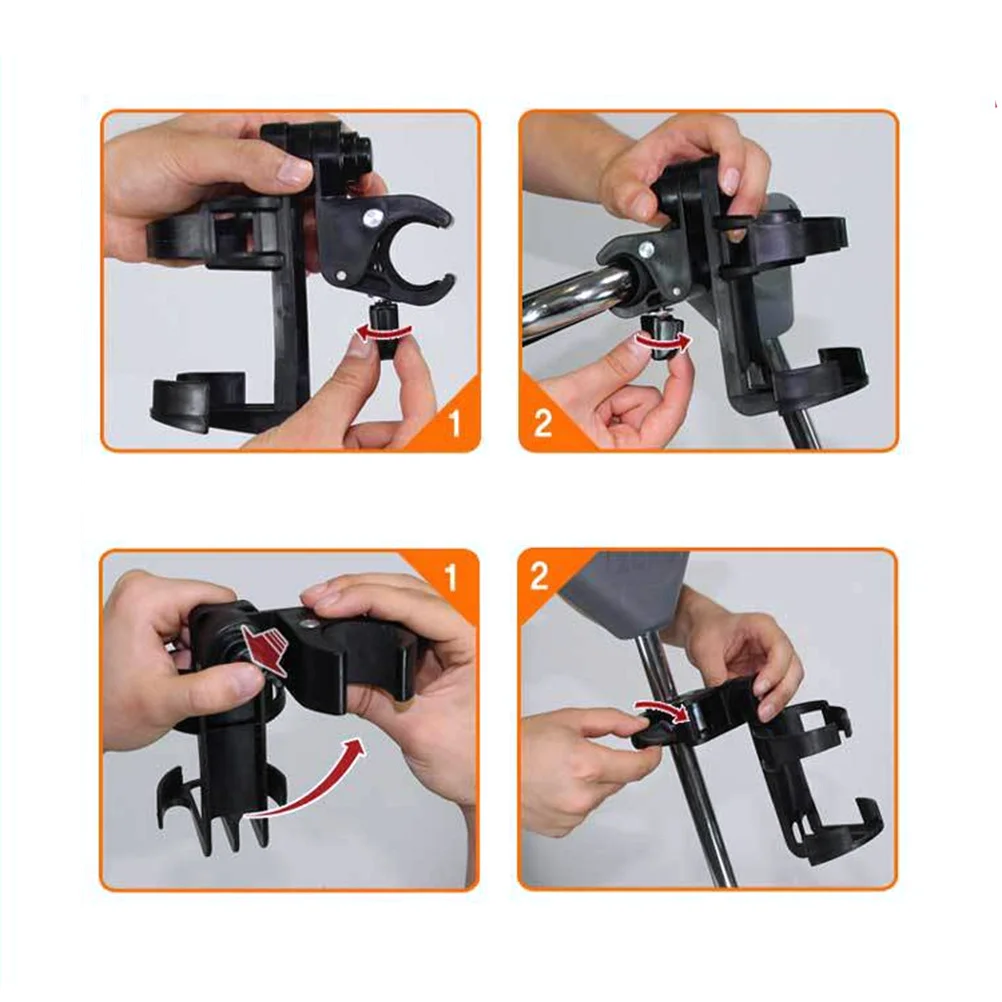 1

2

1

2