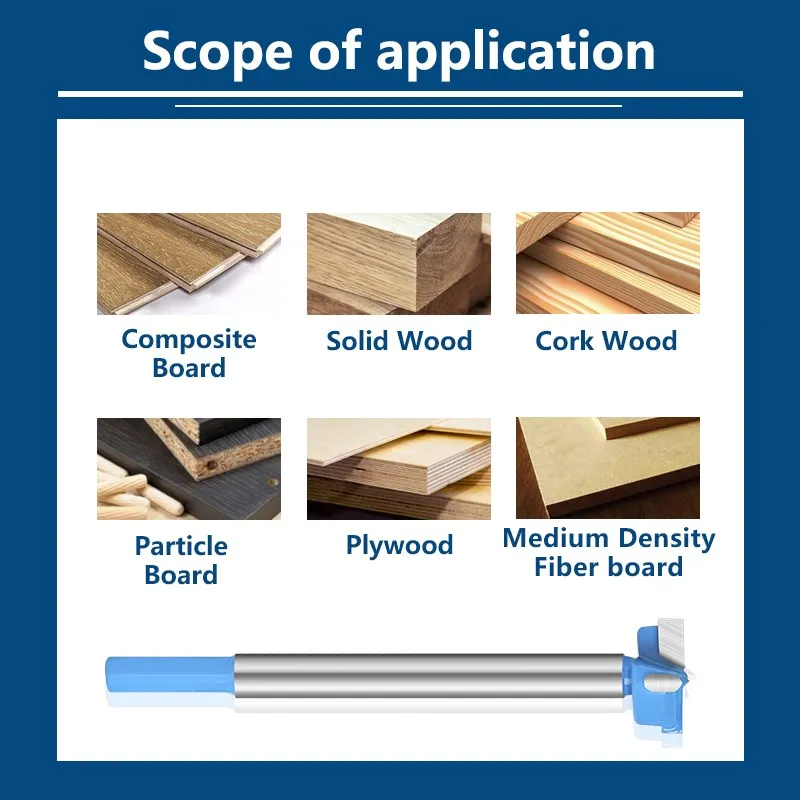 Scope of application

Composite Board

Solid Wood

Cork Wood

Particle Board

Plywood

Medium Density Fiber board