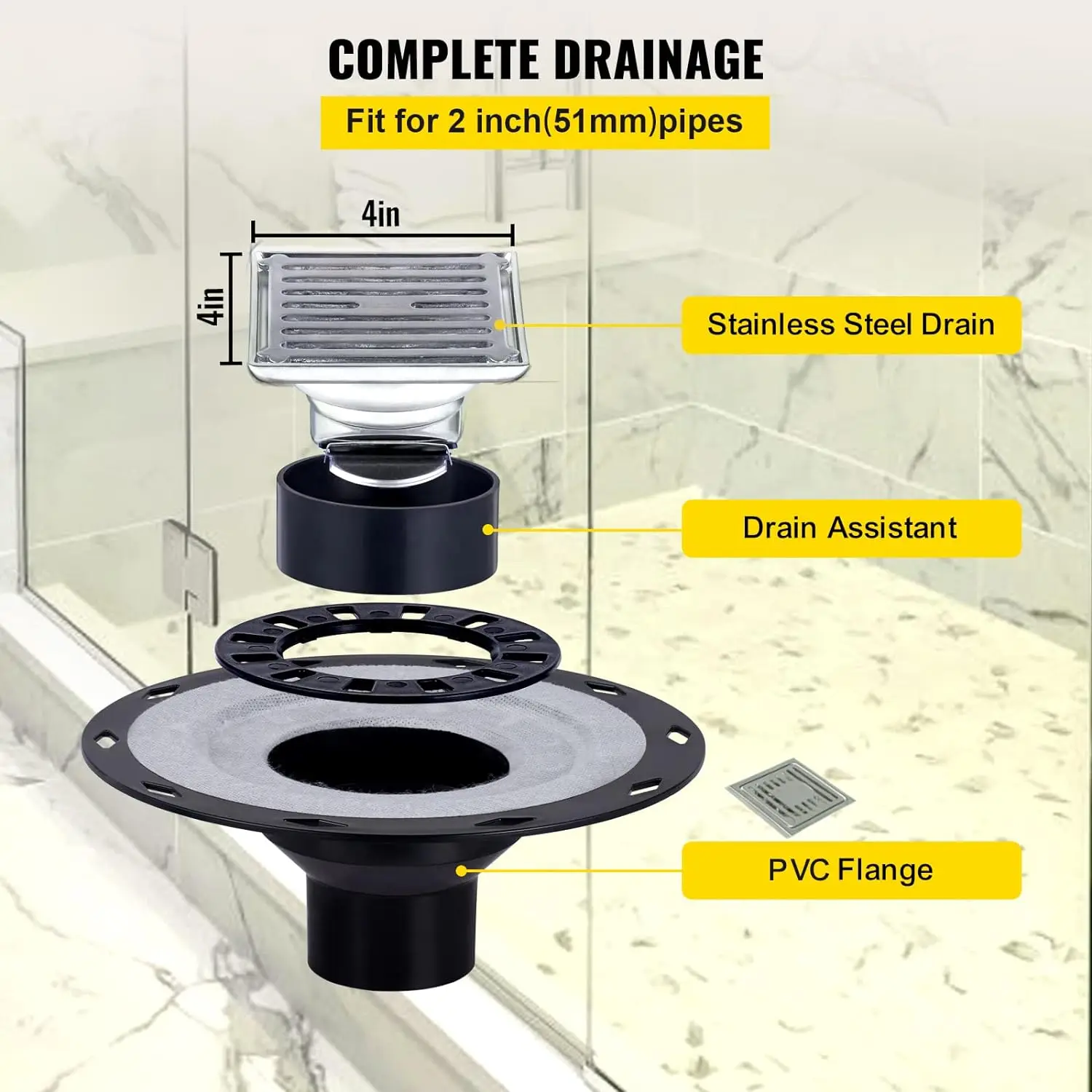 COMPLETE DRAINAGE

Fit for 2 inch(51mm)pipes

4in

4in

Stainless Steel Drain

Drain Assistant

PVC Flange