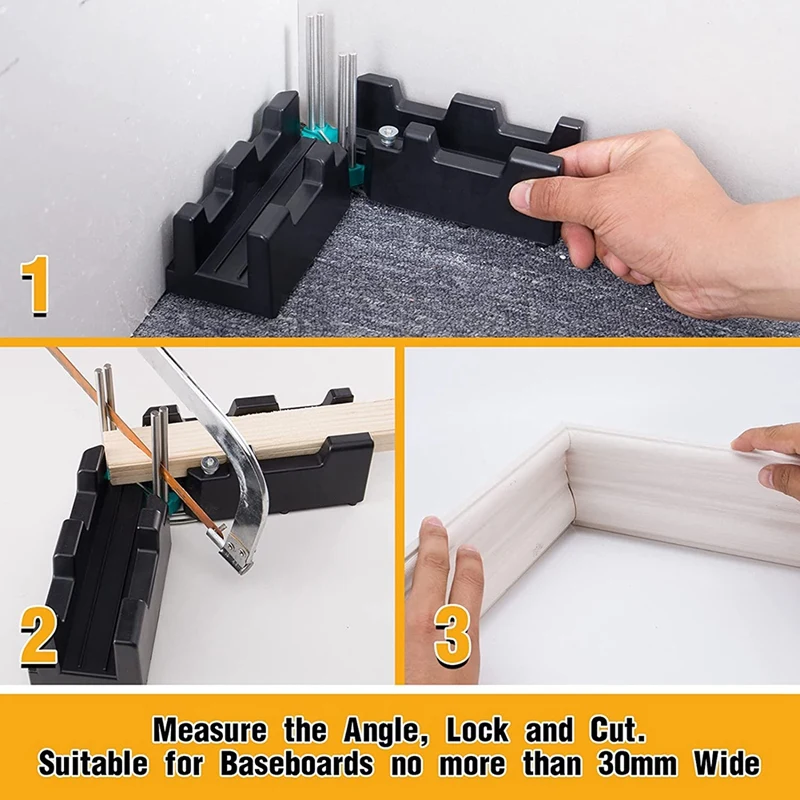 1

2

3

Measure the Angle, Lock and Cut.
Suitable for Baseboards no more than 30mm Wide