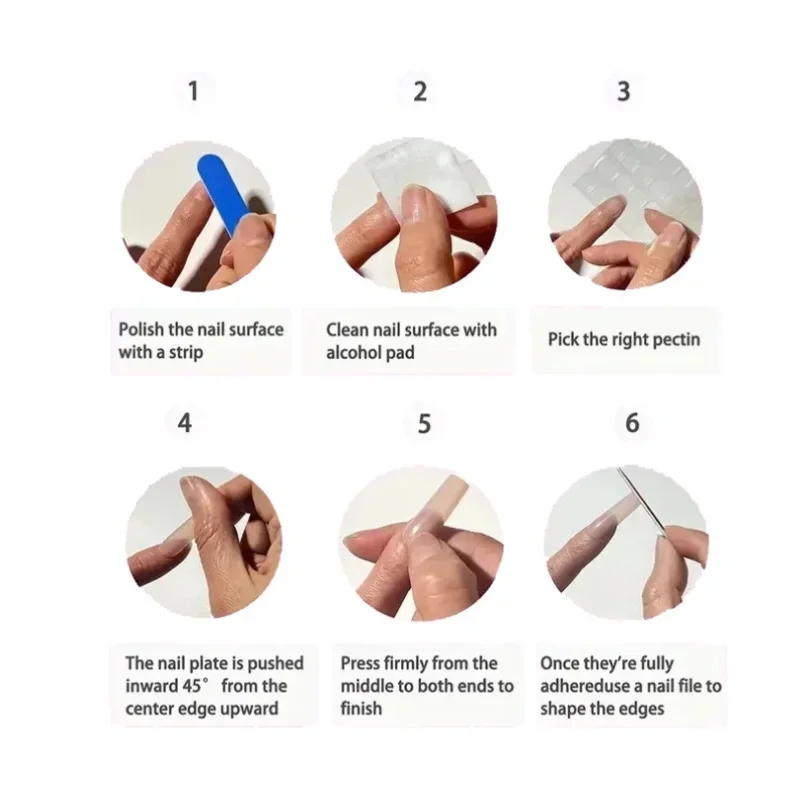 1

Polish the nail surface with a strip

2

Clean nail surface with alcohol pad

3

Pick the right pectin

4

The nail plate is pushed inward 45° from the center edge upward

5

Press firmly from the middle to both ends to finish

6

Once they're fully adhereduse a nail file to shape the edges