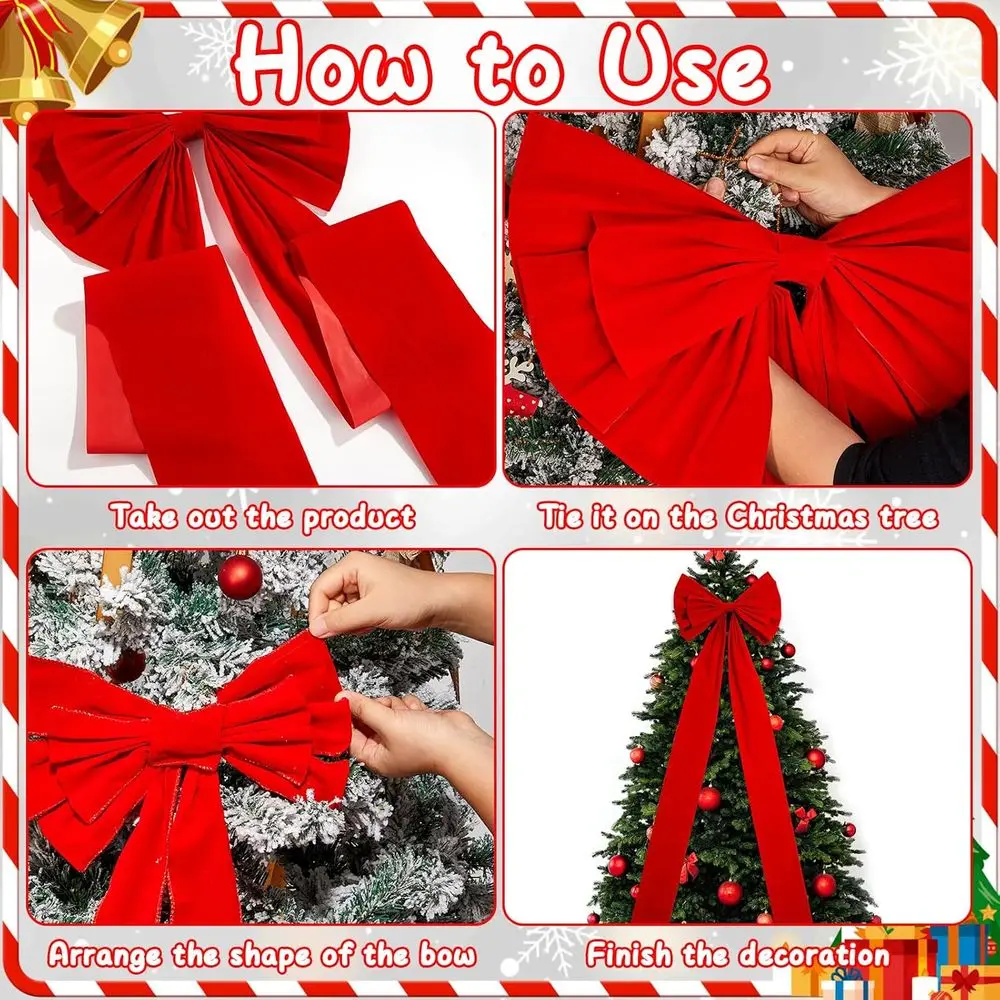 How to Use

Take out the product

Tie it on the Christmas tree

Arrange the shape of the bow

Finish the decoration