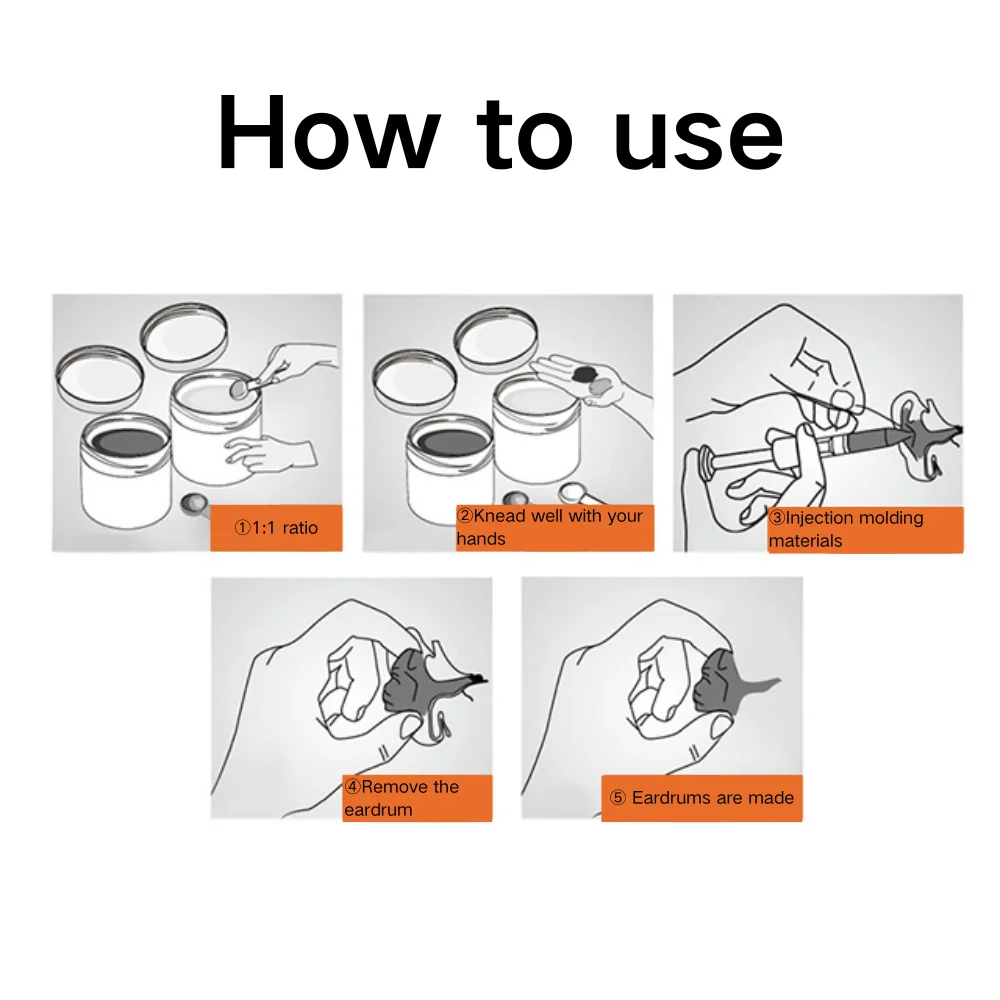 How to use

①1:1 ratio

②Knead well with your hands

③Injection molding materials

④Remove the eardrum

⑤ Eardrums are made