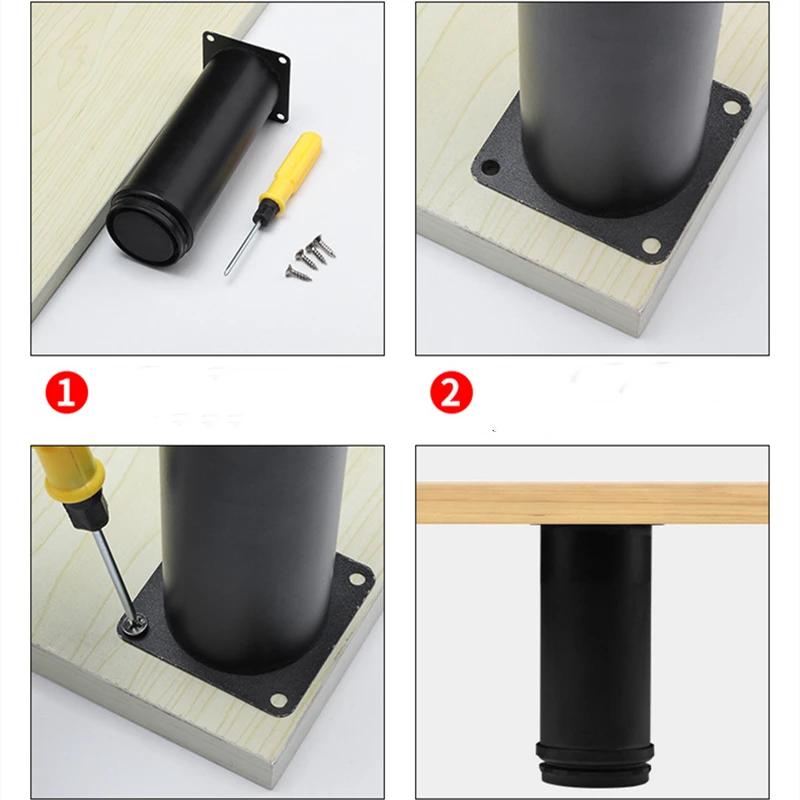 1

2