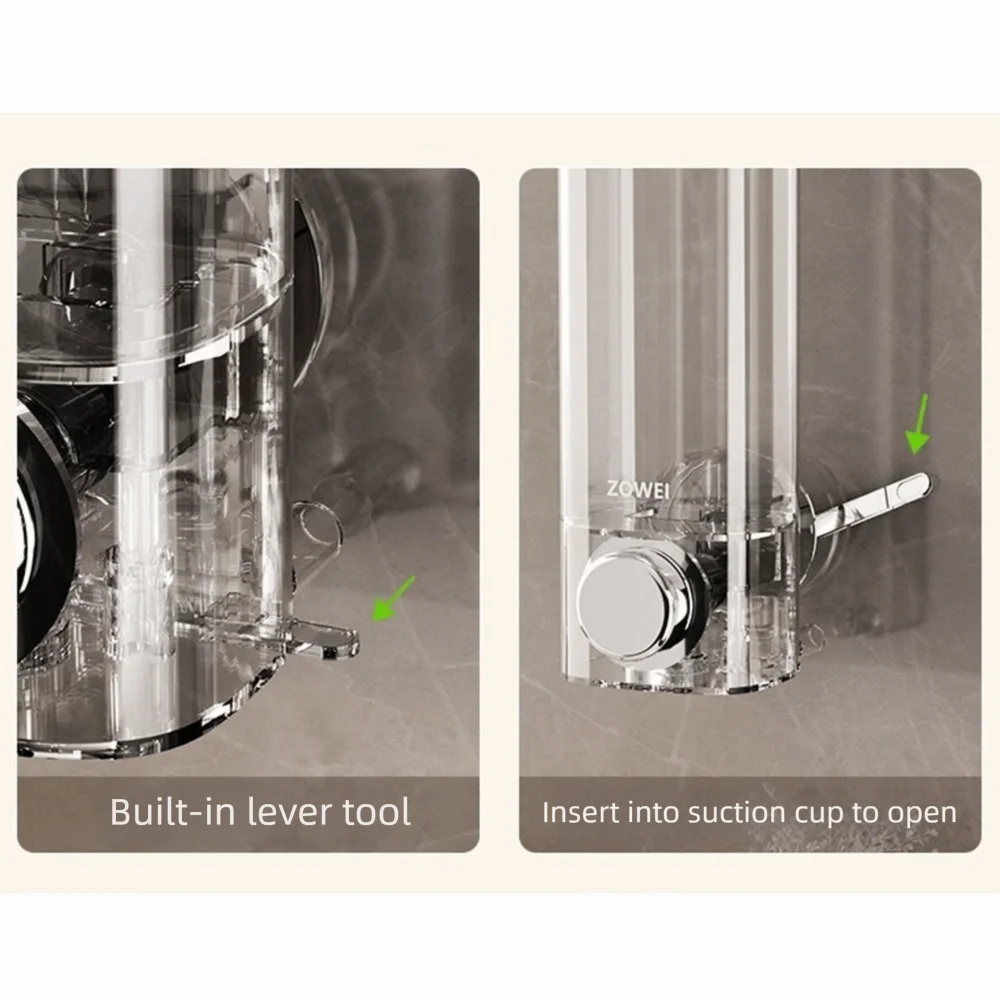 Built-in lever tool

ZOWEI

Insert into suction cup to open