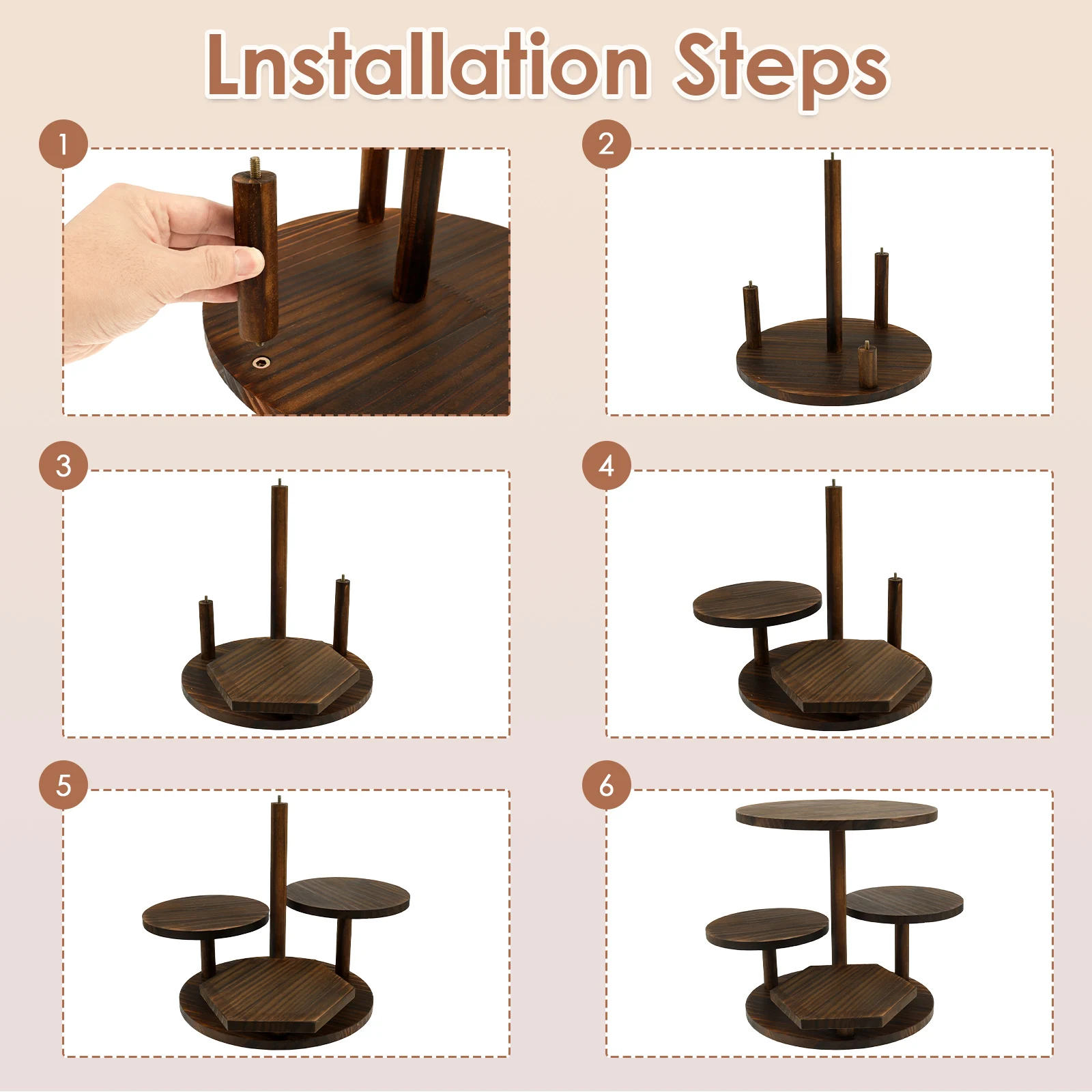 Lnstallation Steps

1

2

3

4

5

6