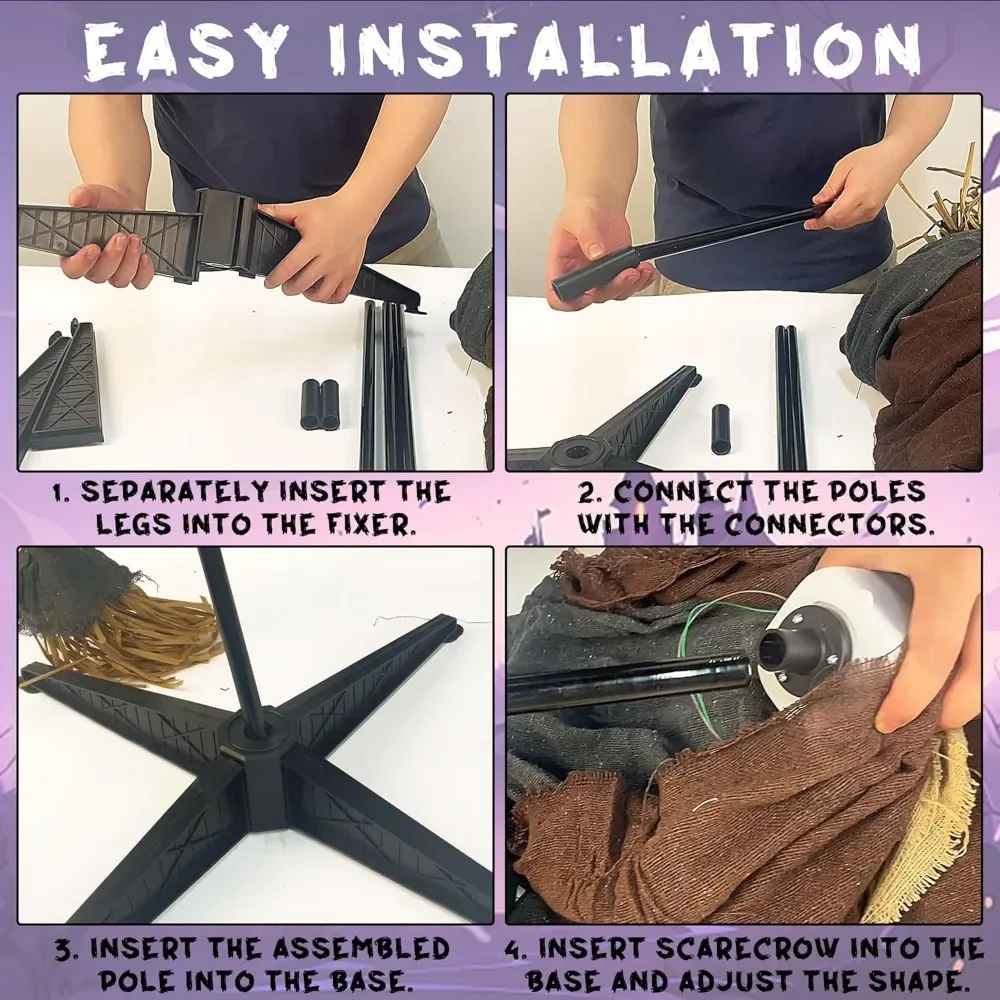 EASY INSTALLATION

1. SEPARATELY INSERT THE LEGS INTO THE FIXER.

2. CONNECT THE POLES WITH THE CONNECTORS.

3. INSERT THE ASSEMBLED POLE INTO THE BASE.

4. INSERT SCARECROW INTO THE BASE AND ADJUST THE SHAPE.