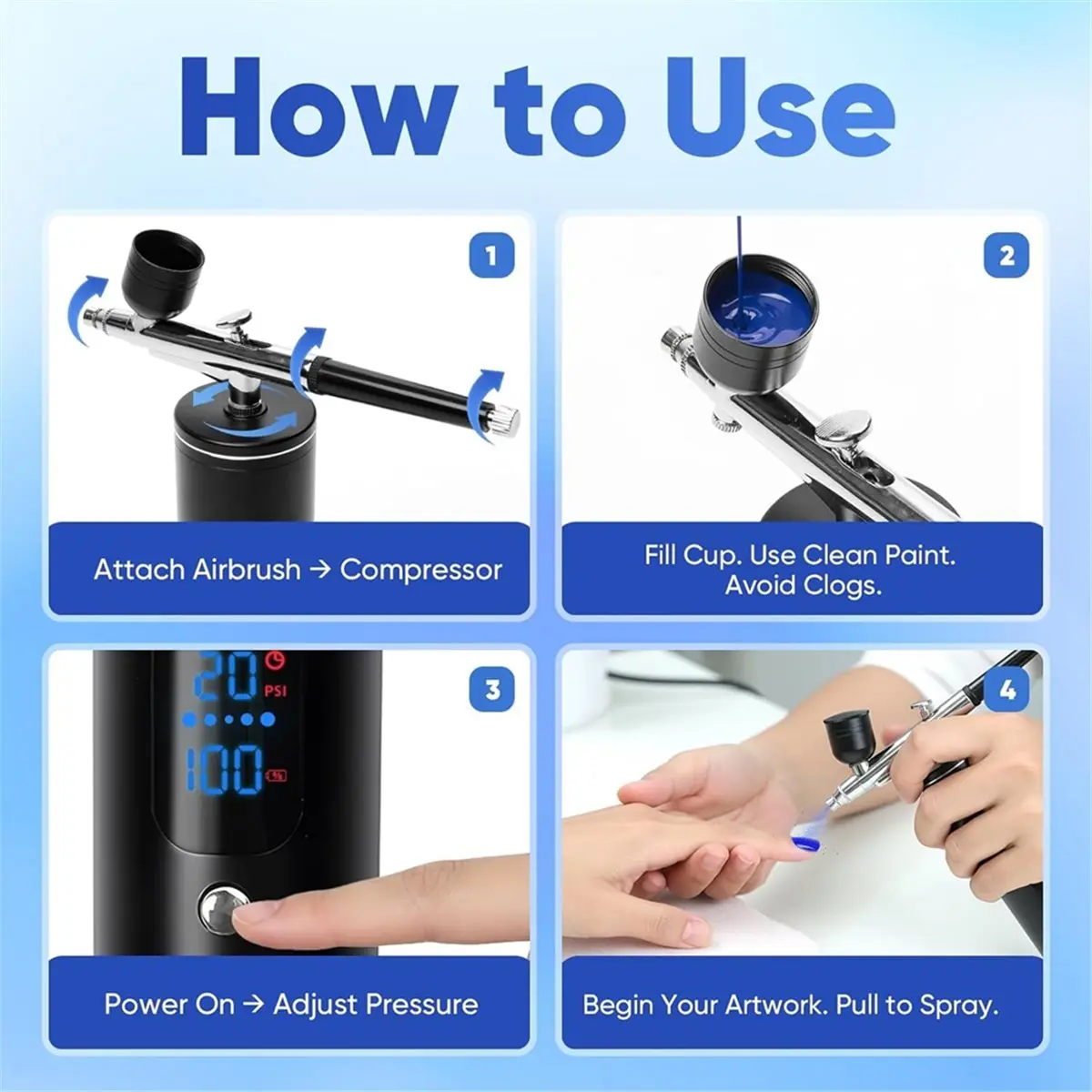 How to Use

1

Attach Airbrush → Compressor

2

Fill Cup. Use Clean Paint. Avoid Clogs.

3

20 PSI

100 %

Power On → Adjust Pressure

4

Begin Your Artwork. Pull to Spray.