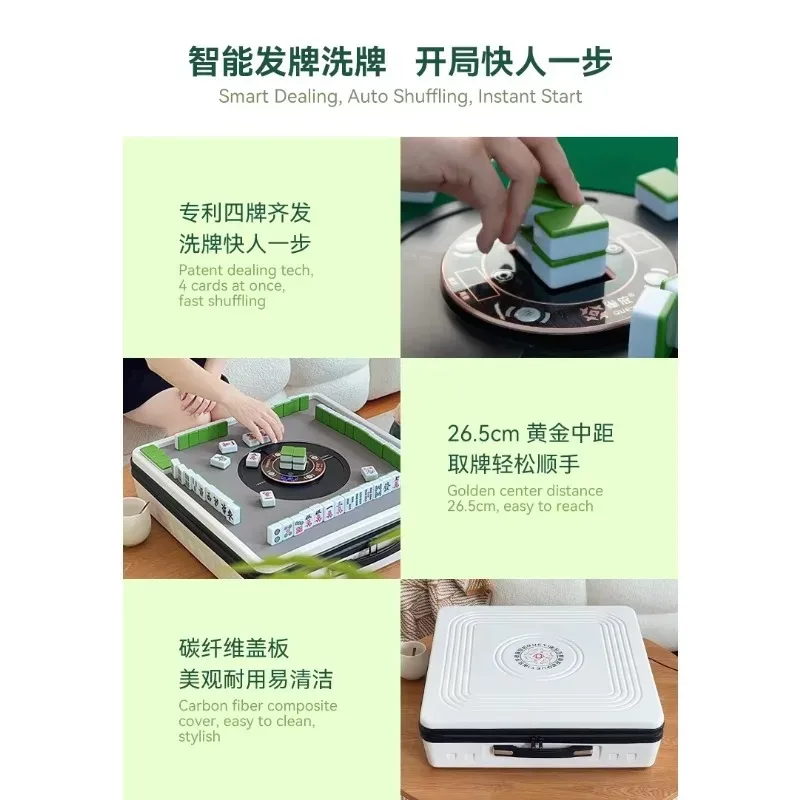 智能发牌洗牌 开局快人一步
Smart Dealing, Auto Shuffling, Instant Start

专利四牌齐发
洗牌快人一步
Patent dealing tech, 4 cards at once, fast shuffling

26.5cm 黄金中距
取牌轻松顺手
Golden center distance 26.5cm, easy to reach

碳纤维盖板
美观耐用易清洁
Carbon fiber composite cover, easy to clean, stylish