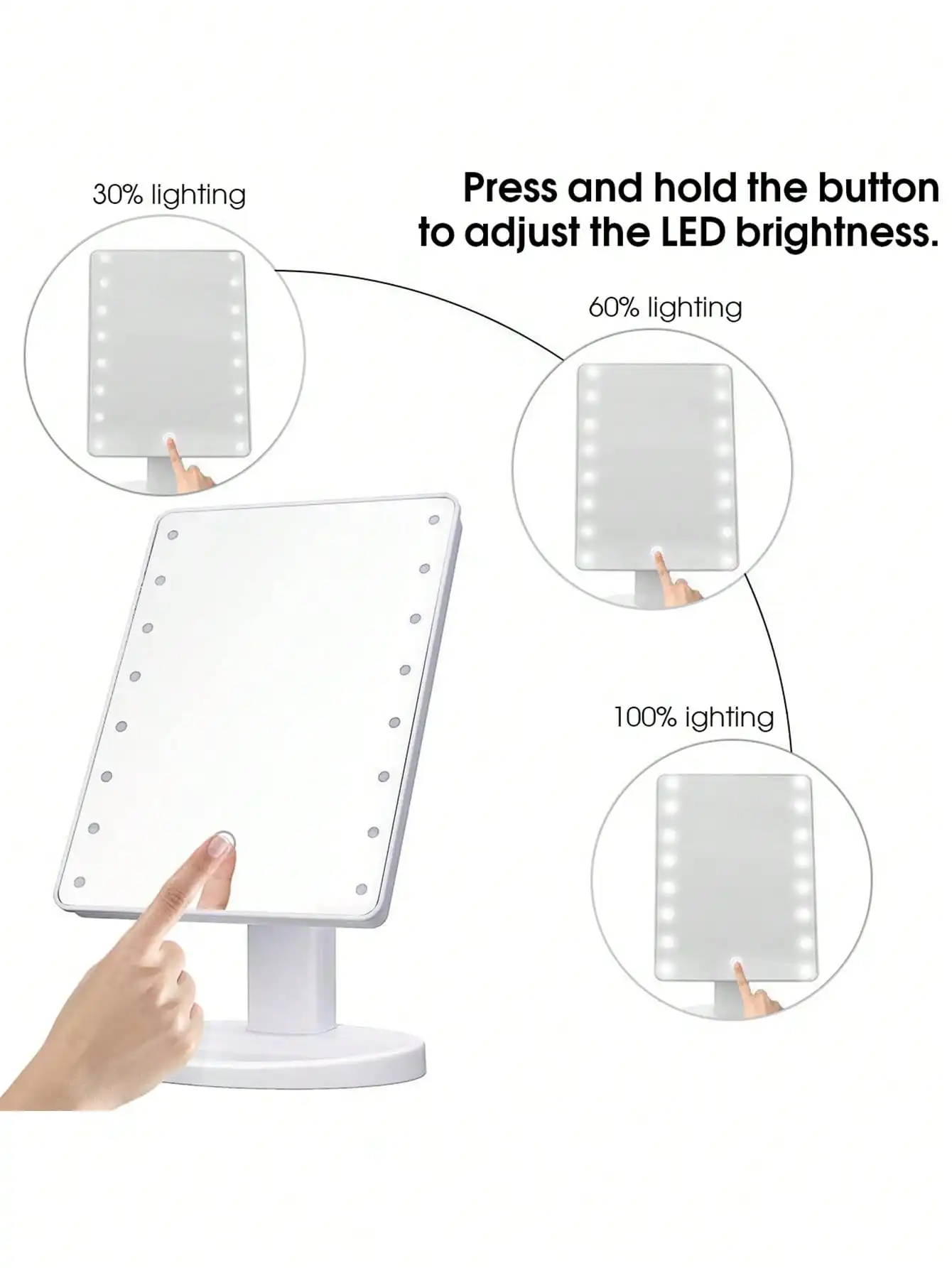 30% lighting

Press and hold the button to adjust the LED brightness.

60% lighting

100% ighting