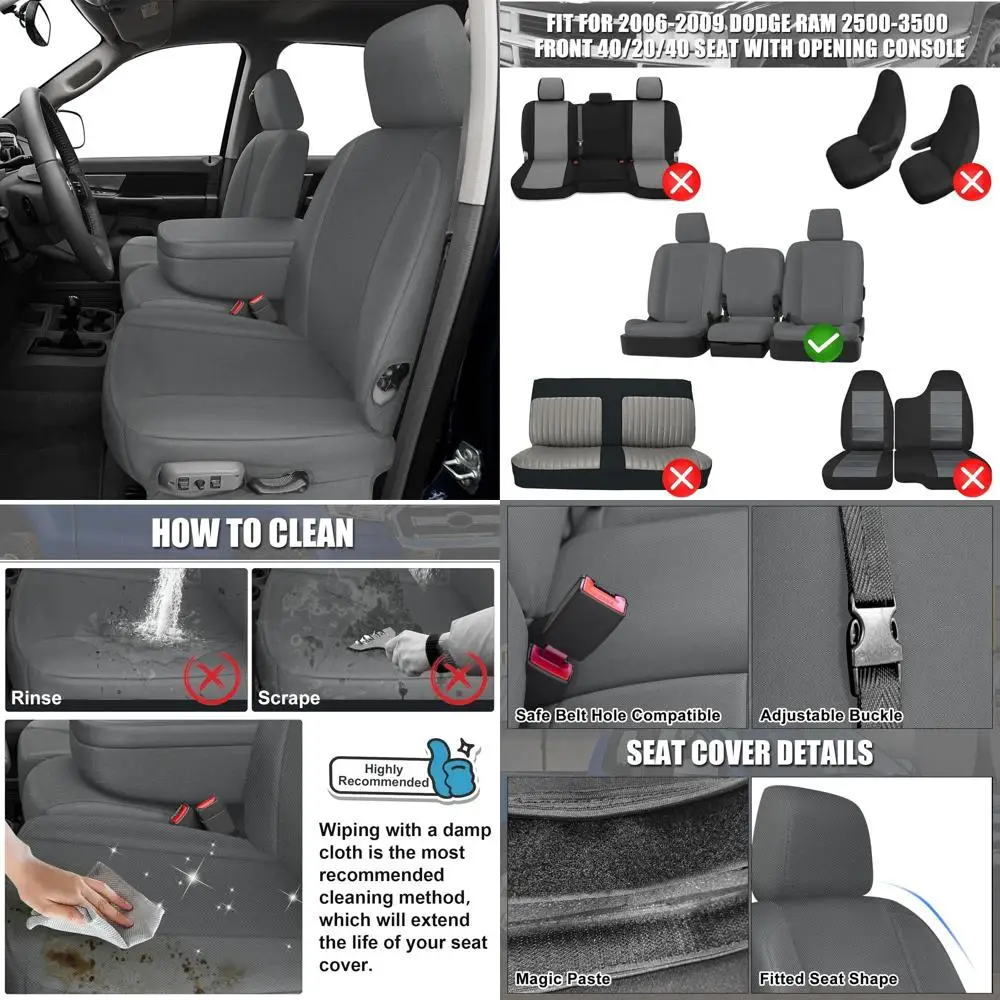 FIT FOR 2006-2009 DODGE RAM 2500-3500 FRONT 40/20/40 SEAT WITH OPENING CONSOLE

HOW TO CLEAN

Rinse

Scrape

Highly Recommended

Wiping with a damp cloth is the most recommended cleaning method, which will extend the life of your seat cover.

Safe Belt Hole Compatible

Adjustable Buckle

SEAT COVER DETAILS

Magic Paste

Fitted Seat Shape