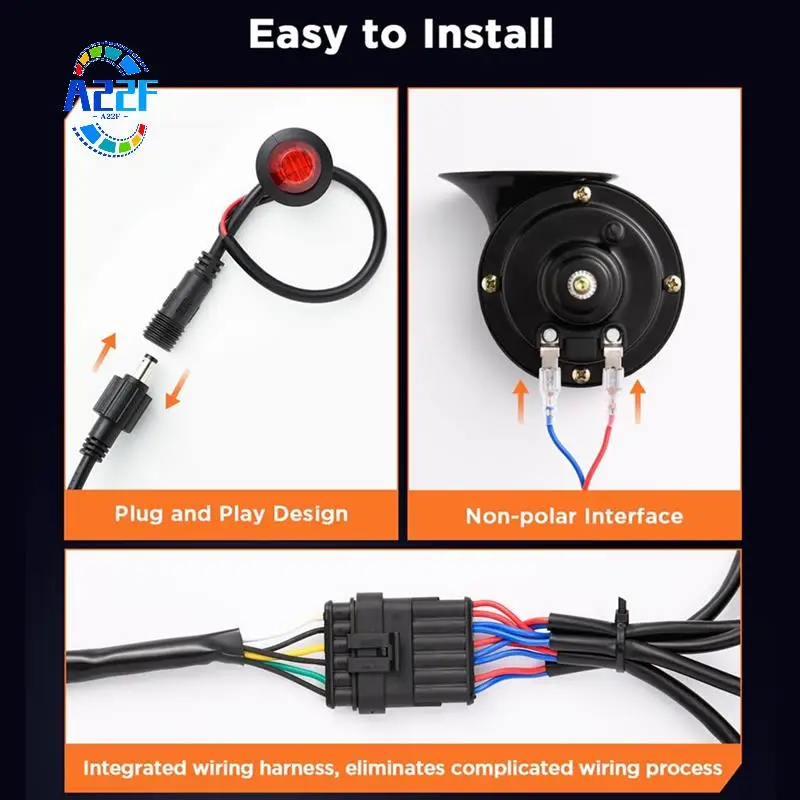 Easy to Install

A22F
A22F

Plug and Play Design

Non-polar Interface

Integrated wiring harness, eliminates complicated wiring process