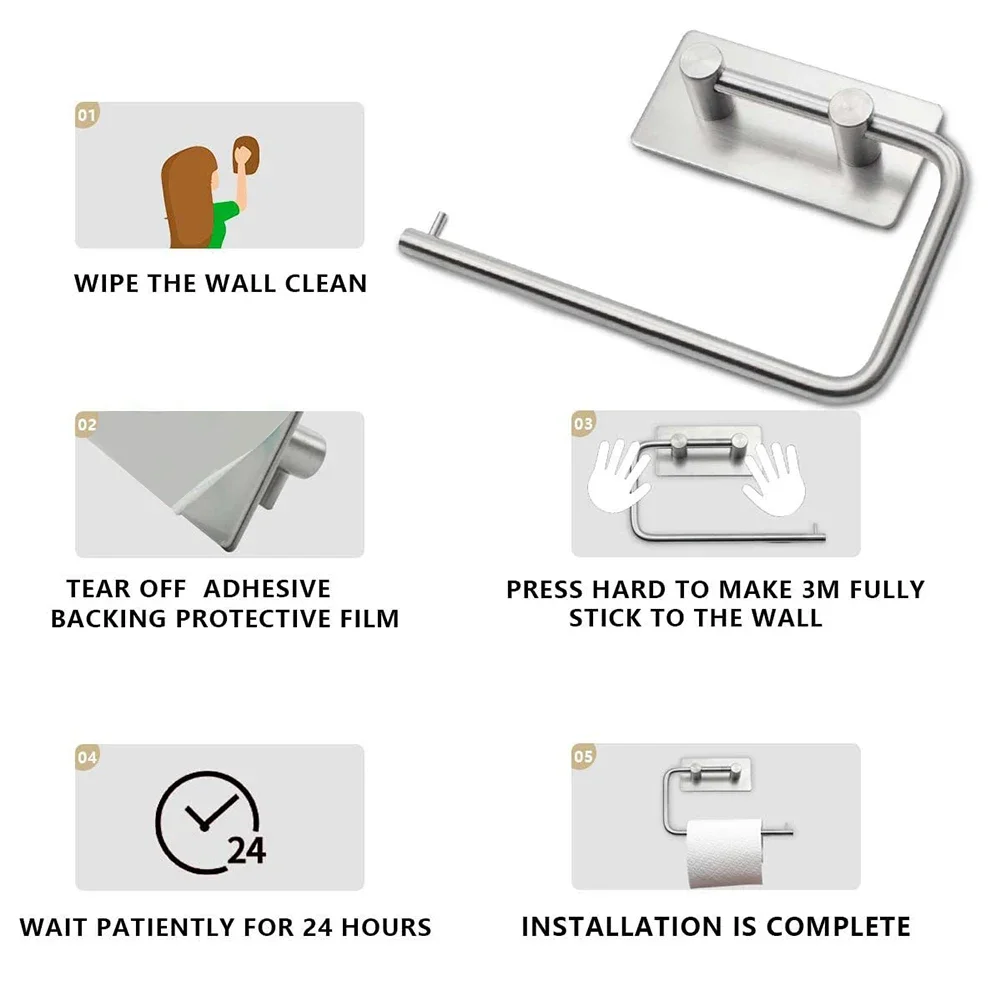 01

WIPE THE WALL CLEAN

02

TEAR OFF ADHESIVE BACKING PROTECTIVE FILM

03

PRESS HARD TO MAKE 3M FULLY STICK TO THE WALL

04

24

WAIT PATIENTLY FOR 24 HOURS

05

INSTALLATION IS COMPLETE