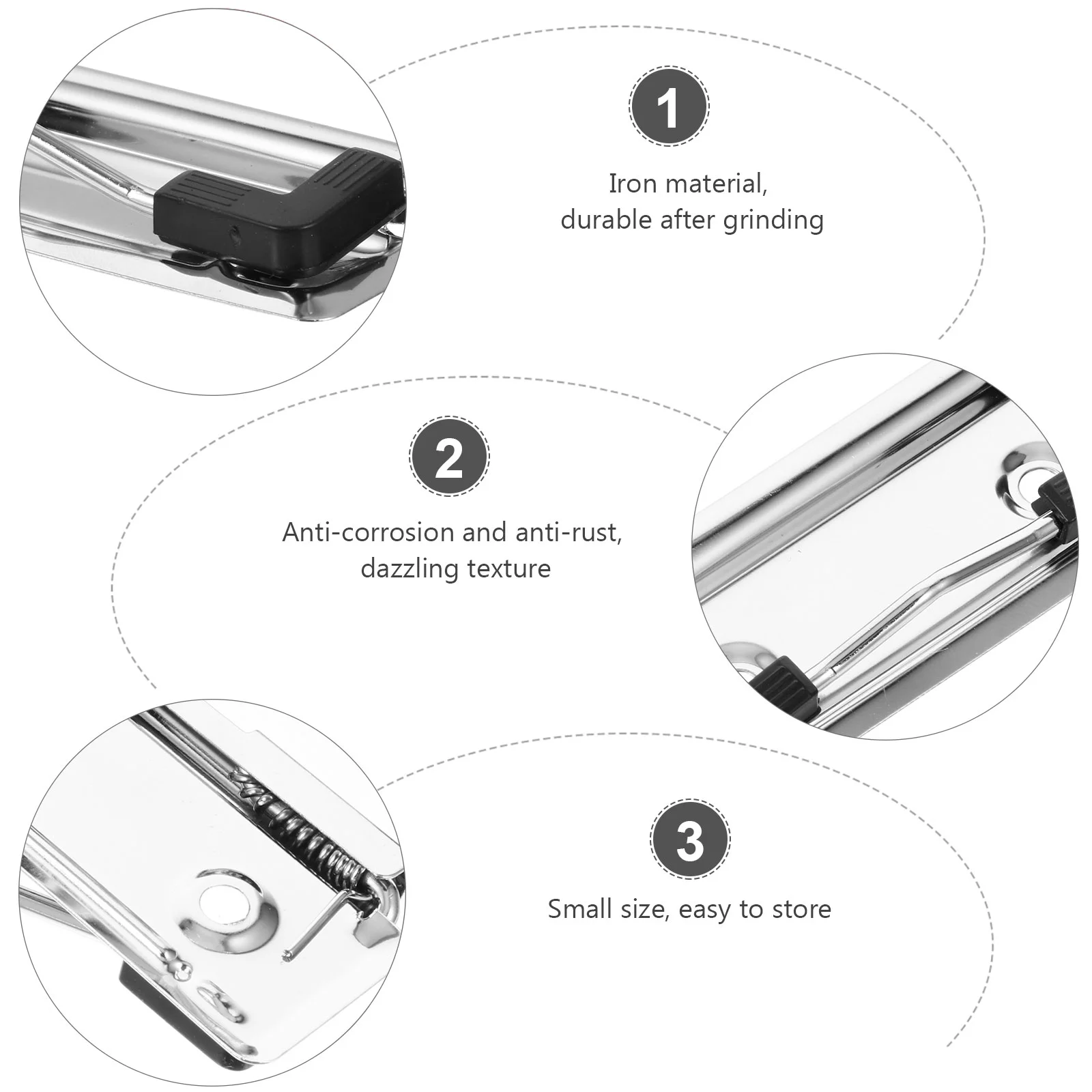 1

Iron material, durable after grinding

2

Anti-corrosion and anti-rust, dazzling texture

3

Small size, easy to store