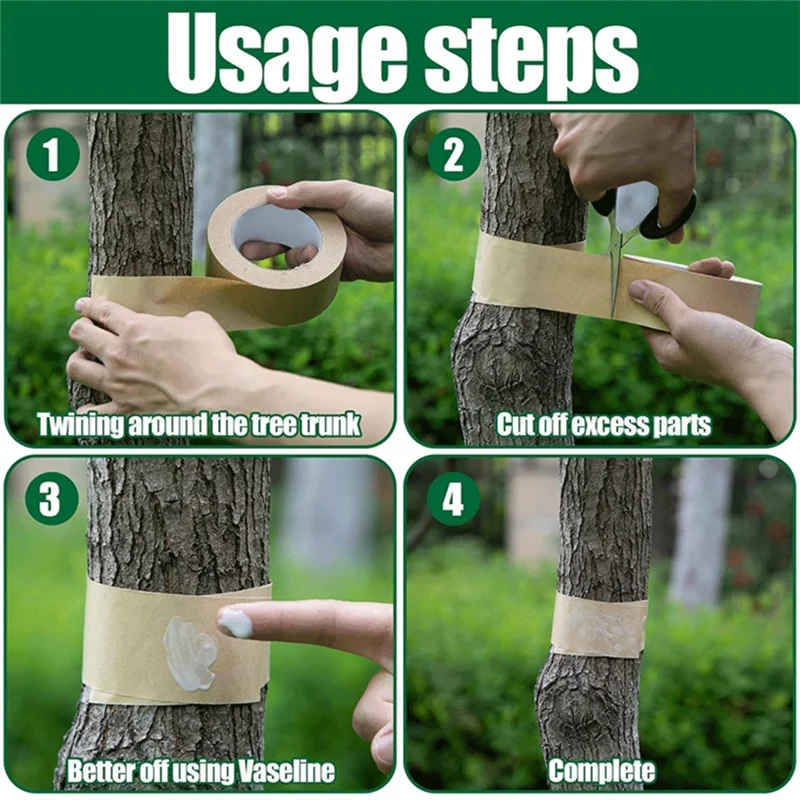 Usage steps

1
Twining around the tree trunk

2
Cut off excess parts

3
Better off using Vaseline

4
Complete