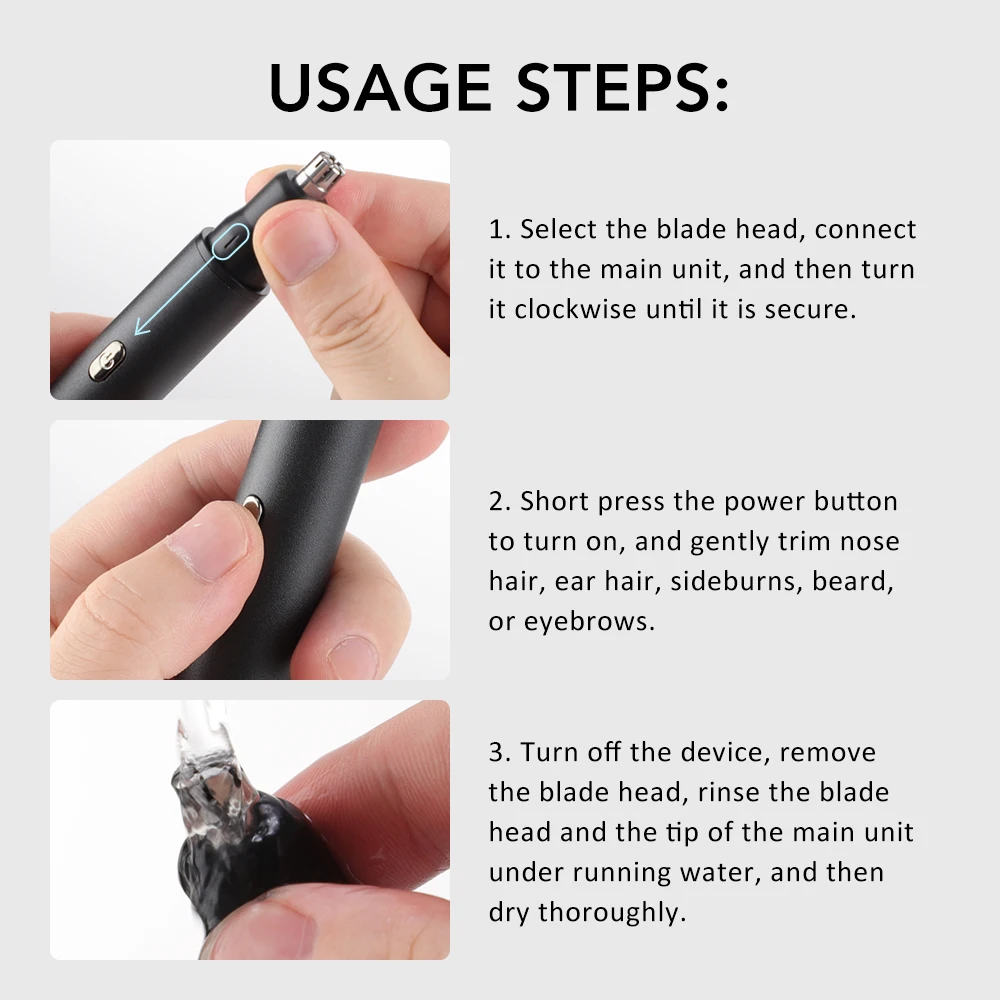 USAGE STEPS:

1. Select the blade head, connect it to the main unit, and then turn it clockwise until it is secure.

2. Short press the power button to turn on, and gently trim nose hair, ear hair, sideburns, beard, or eyebrows.

3. Turn off the device, remove the blade head, rinse the blade head and the tip of the main unit under running water, and then dry thoroughly.