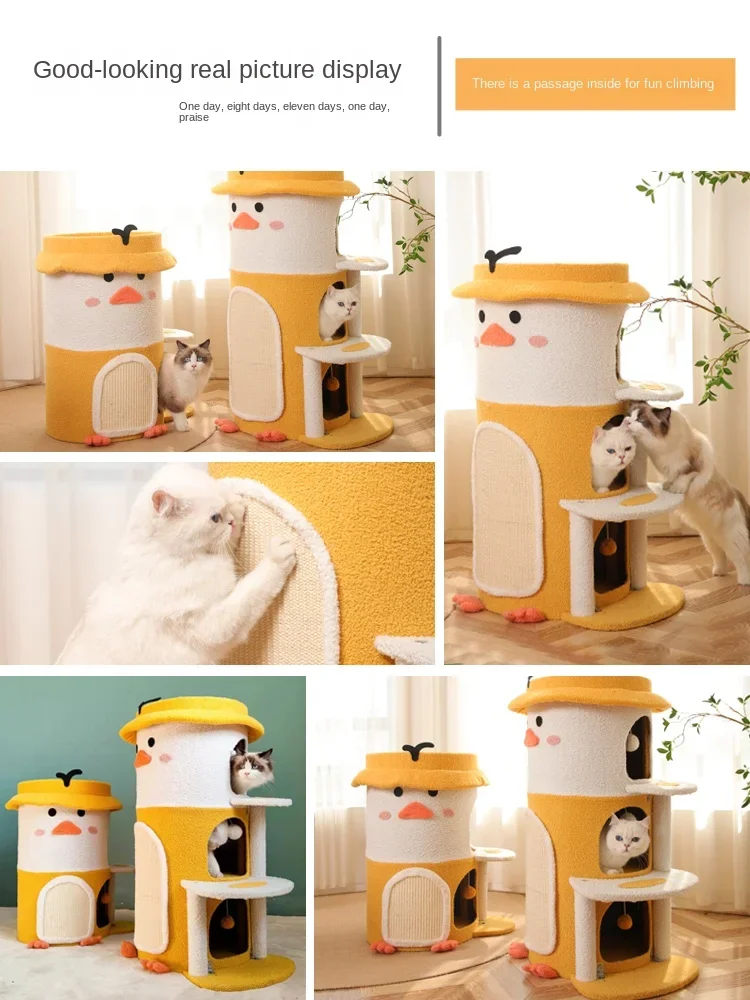 Good-looking real picture display

One day, eight days, eleven days, one day, praise

There is a passage inside for fun climbing