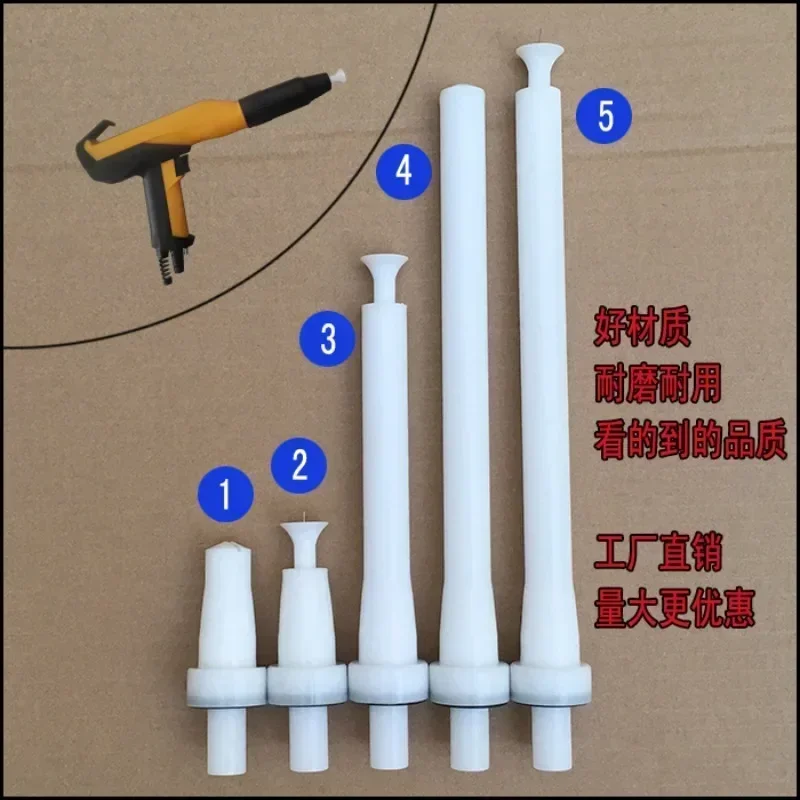 5

4

3

2

1

好材质
耐磨耐用
看的到的品质

工厂直销
量大更优惠