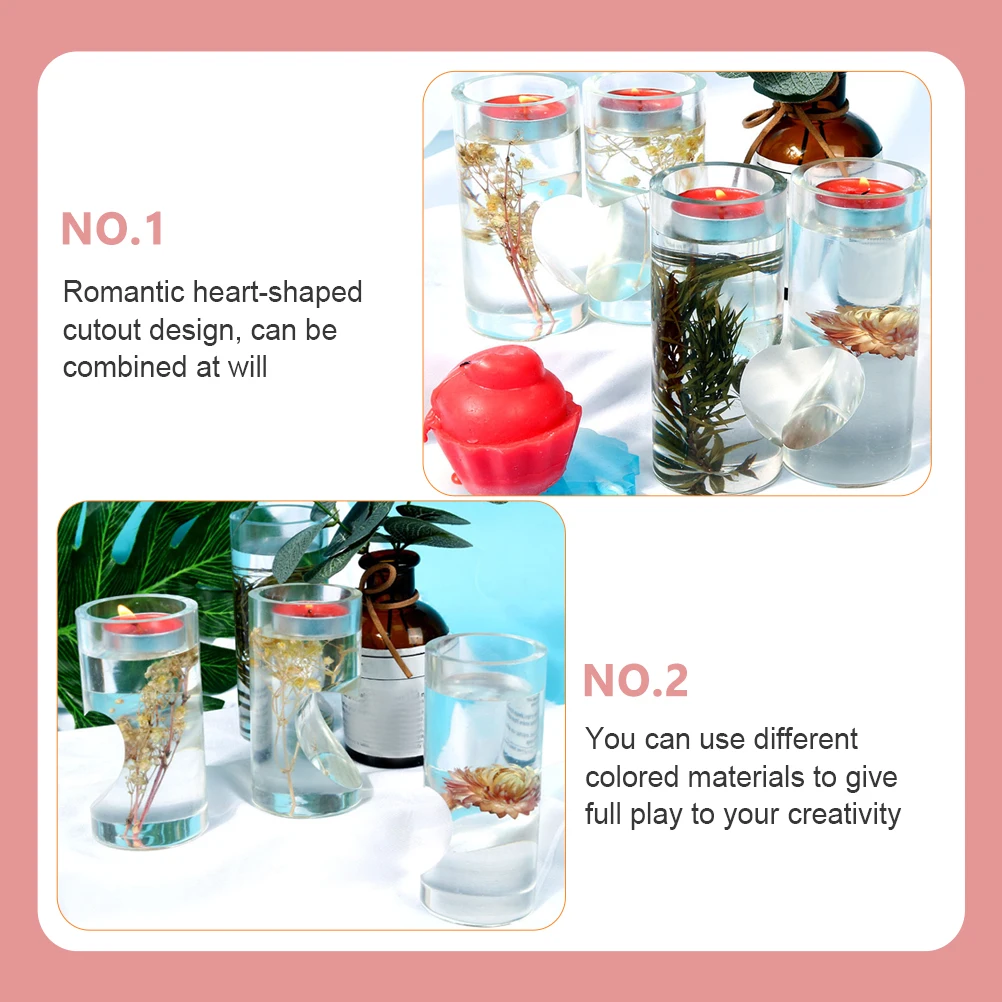 NO.1

Romantic heart-shaped cutout design, can be combined at will

NO.2

You can use different colored materials to give full play to your creativity