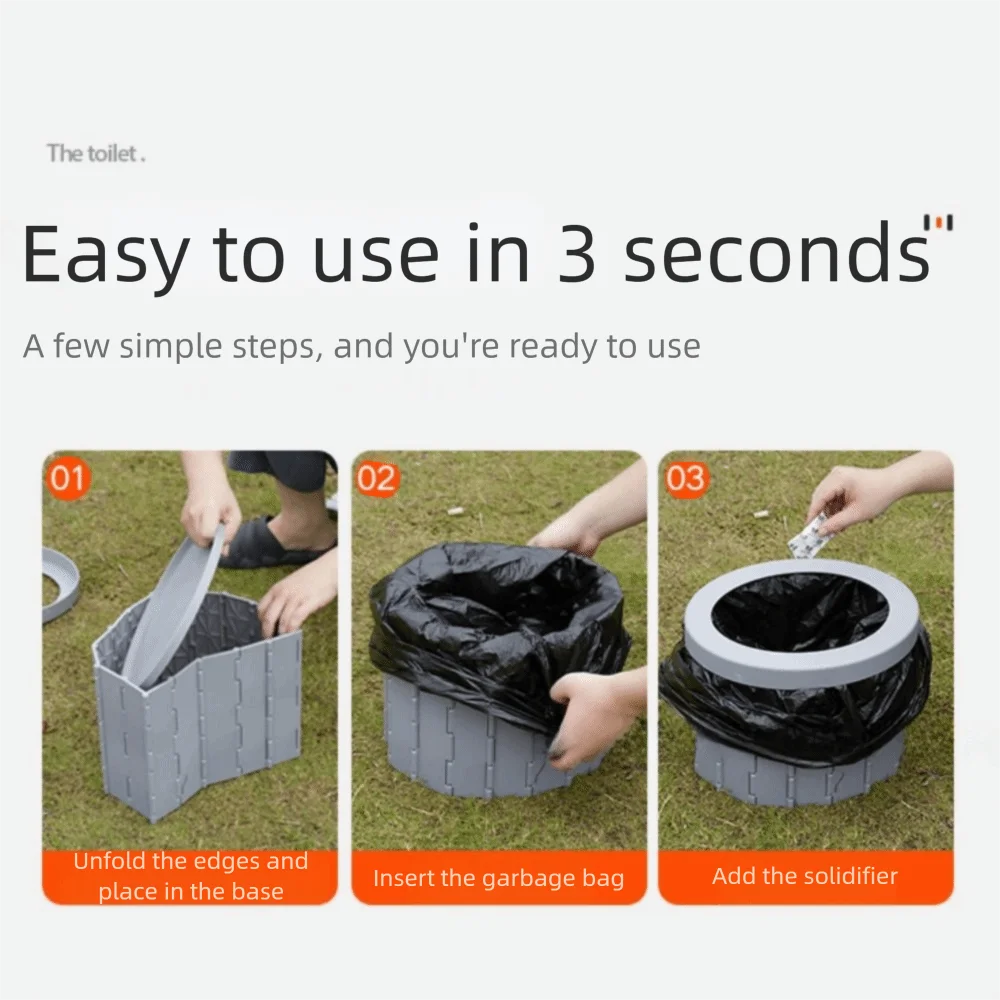 The toilet .

Easy to use in 3 seconds

A few simple steps, and you're ready to use

01

Unfold the edges and place in the base

02

Insert the garbage bag

03

Add the solidifier