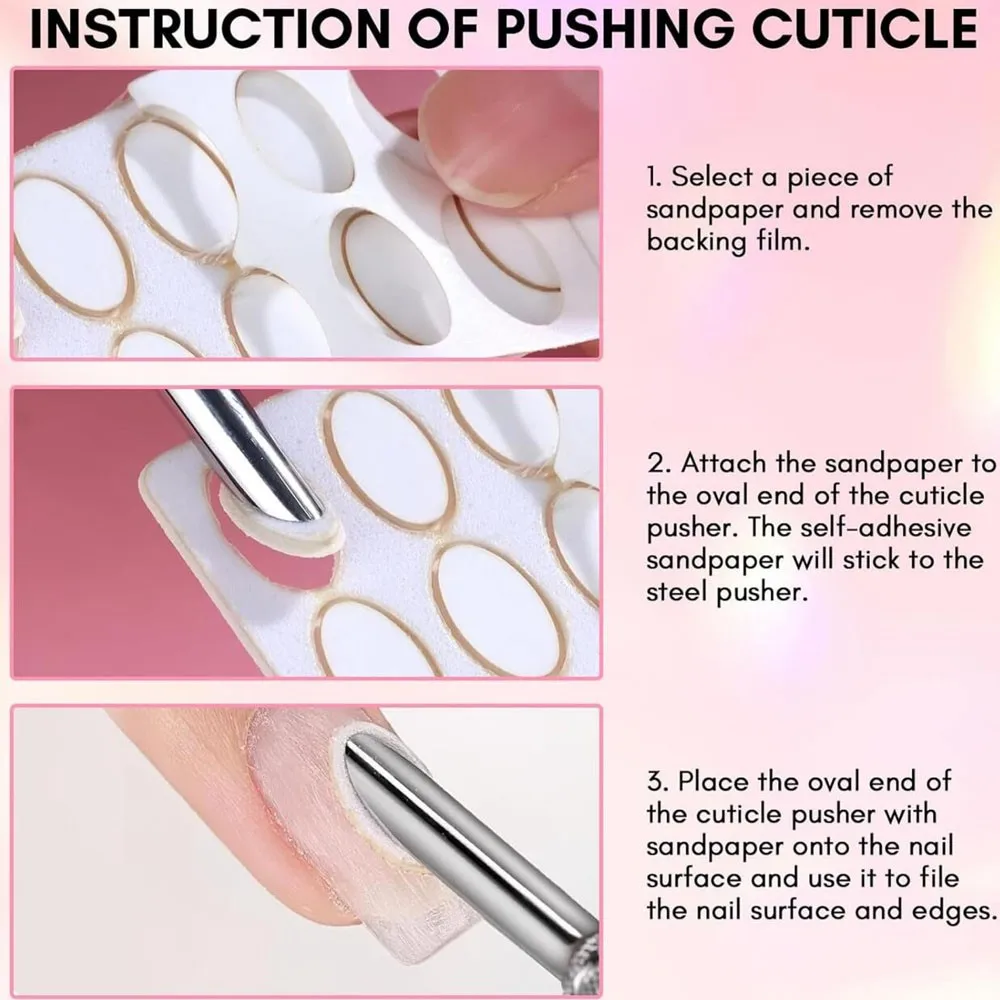 INSTRUCTION OF PUSHING CUTICLE

1. Select a piece of sandpaper and remove the backing film.

2. Attach the sandpaper to the oval end of the cuticle pusher. The self-adhesive sandpaper will stick to the steel pusher.

3. Place the oval end of the cuticle pusher with sandpaper onto the nail surface and use it to file the nail surface and edges.