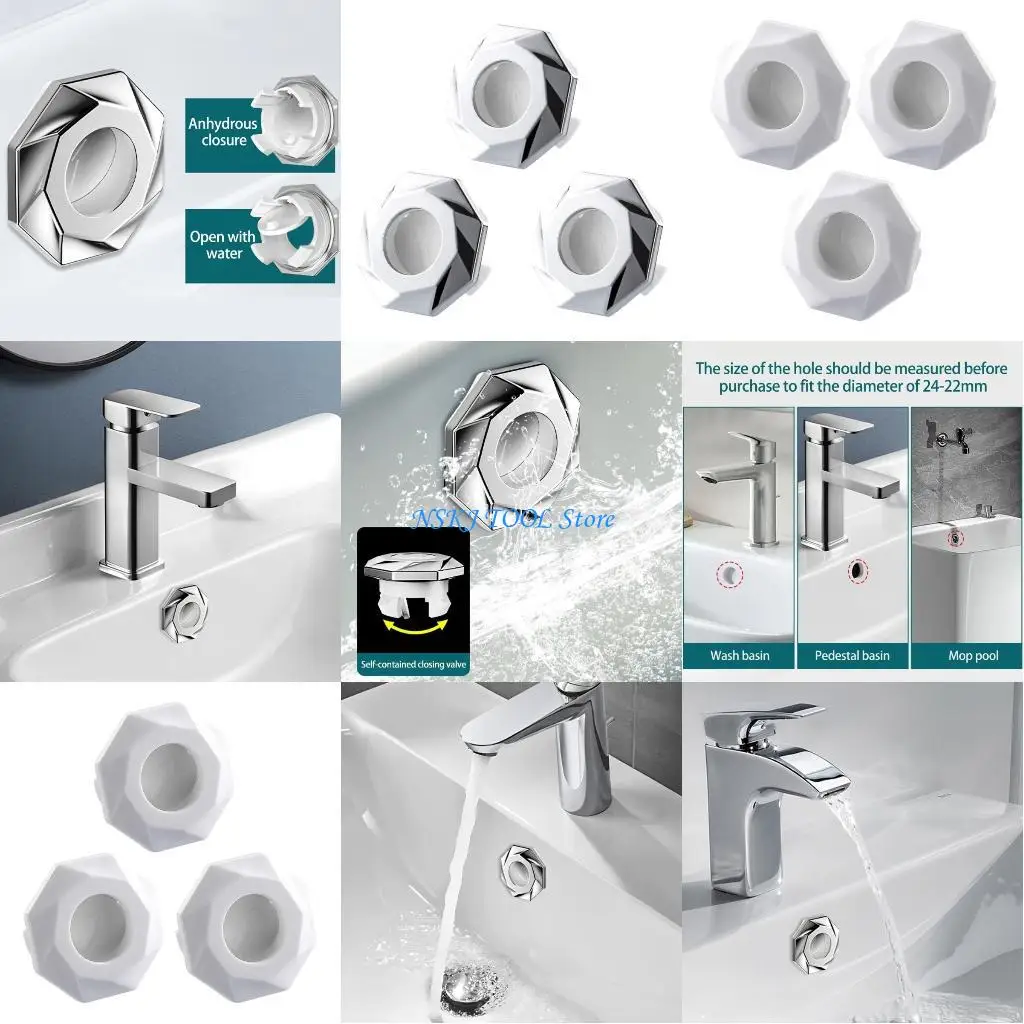 Anhydrous closure

Open with water

NSKJ TOOL Store

Self-contained closing valve

The size of the hole should be measured before purchase to fit the diameter of 24-22mm

Wash basin

Pedestal basin

Mop pool