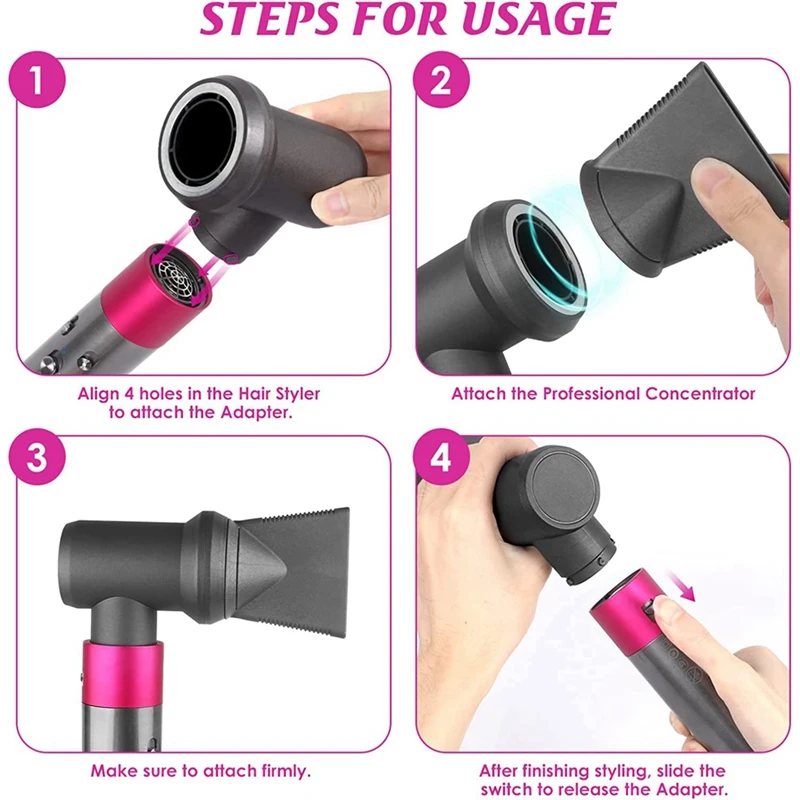 STEPS FOR USAGE

1

Align 4 holes in the Hair Styler to attach the Adapter.

2

Attach the Professional Concentrator

3

Make sure to attach firmly.

4

After finishing styling, slide the switch to release the Adapter.