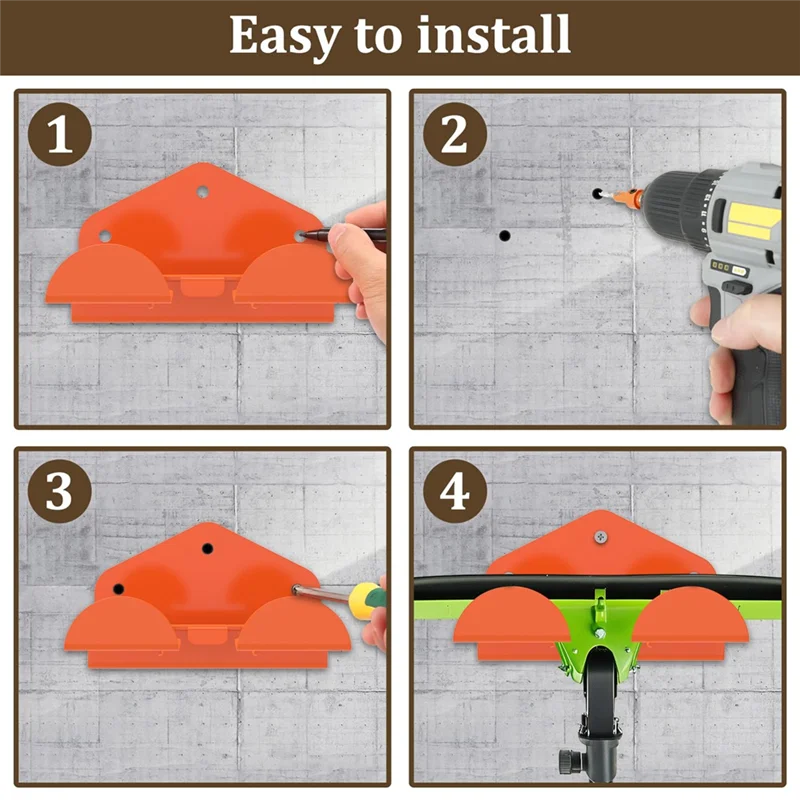 Easy to install

1

2

3

4