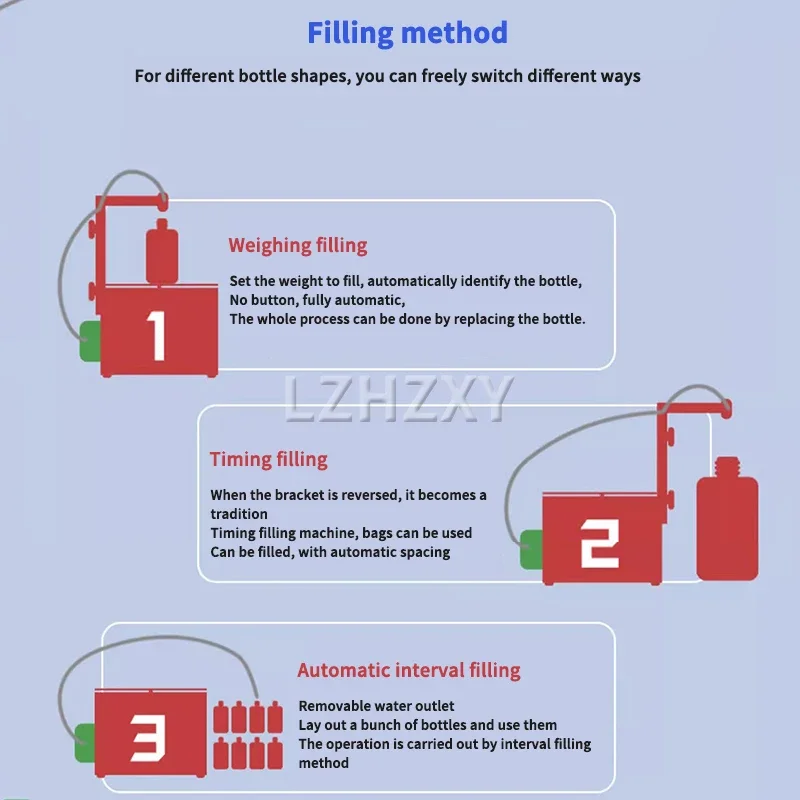 Filling method

For different bottle shapes, you can freely switch different ways

1

Weighing filling

Set the weight to fill, automatically identify the bottle,
No button, fully automatic,
The whole process can be done by replacing the bottle.

LZHZXY

Timing filling

When the bracket is reversed, it becomes a tradition
Timing filling machine, bags can be used
Can be filled, with automatic spacing

2

3

Automatic interval filling

Removable water outlet
Lay out a bunch of bottles and use them
The operation is carried out by interval filling method